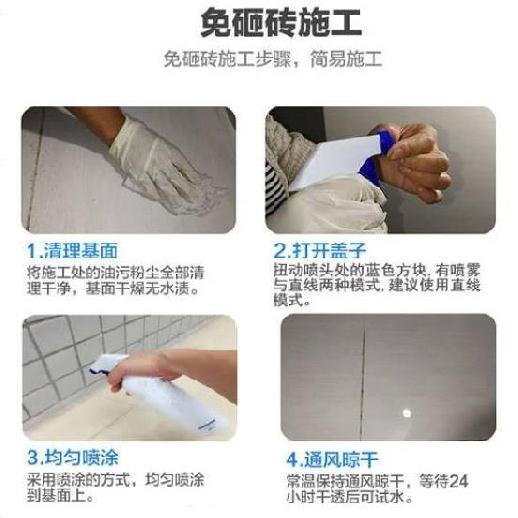 免砸砖施工

免砸砖施工步骤，简易施工

1.清理基面

将施工处的油污粉尘全部清理干净，基面干燥无水渍。

2.打开盖子

扭动喷头处的蓝色方块，有喷雾与直线两种模式，建议使用直线模式。

3.均匀喷涂

采用喷涂的方式，均匀喷涂到基面上。

4.通风晾干

常温保持通风晾干，等待24小时干透后可试水。