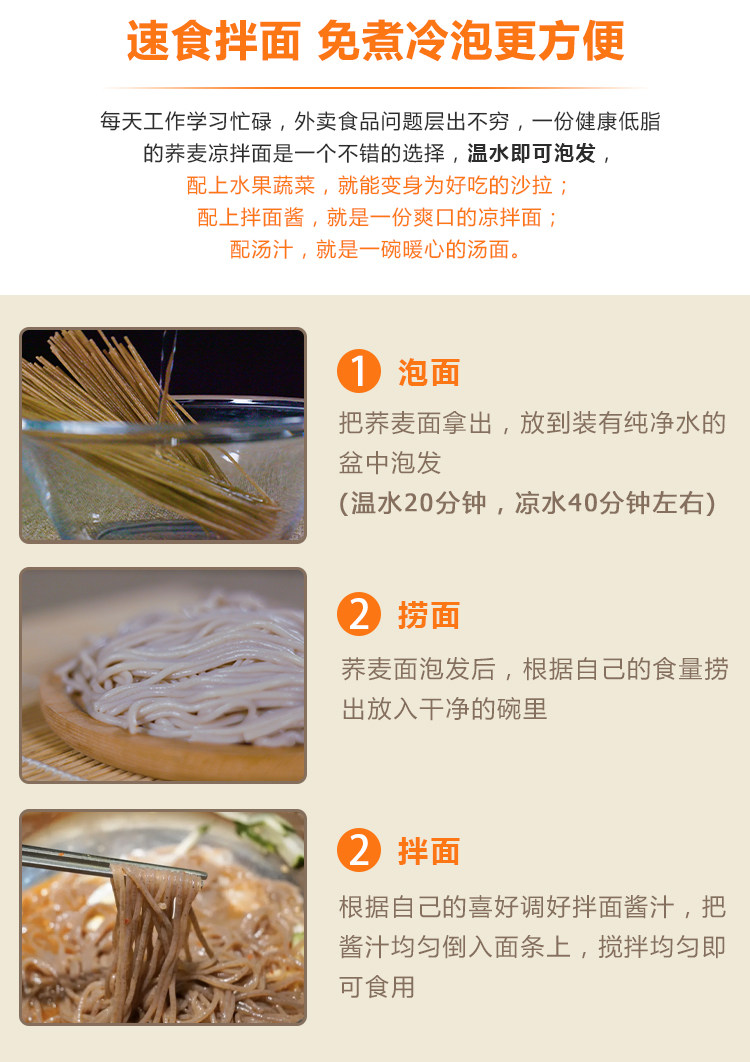 速食拌面 免煮冷泡更方便

每天工作学习忙碌，外卖食品问题层出不穷，一份健康低脂的荞麦凉拌面是一个不错的选择，温水即可泡发，
配上水果蔬菜，就能变身为好吃的沙拉；
配上拌面酱，就是一份爽口的凉拌面；
配汤汁，就是一碗暖心的汤面。

1 泡面
把荞麦面拿出，放到装有纯净水的盆中泡发
(温水20分钟，凉水40分钟左右)

2 捞面
荞麦面泡发后，根据自己的食量捞出放入干净的碗里

2 拌面
根据自己的喜好调好拌面酱汁，把酱汁均匀倒入面条上，搅拌均匀即可食用