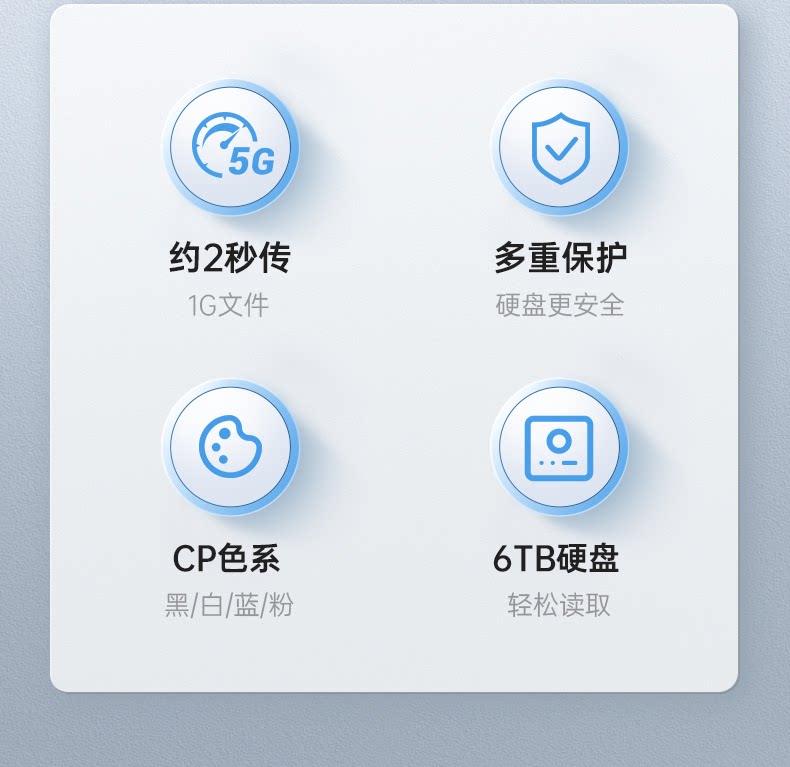 5G

约2秒传
1G文件

多重保护
硬盘更安全

CP色系
黑/白/蓝/粉

6TB硬盘
轻松读取