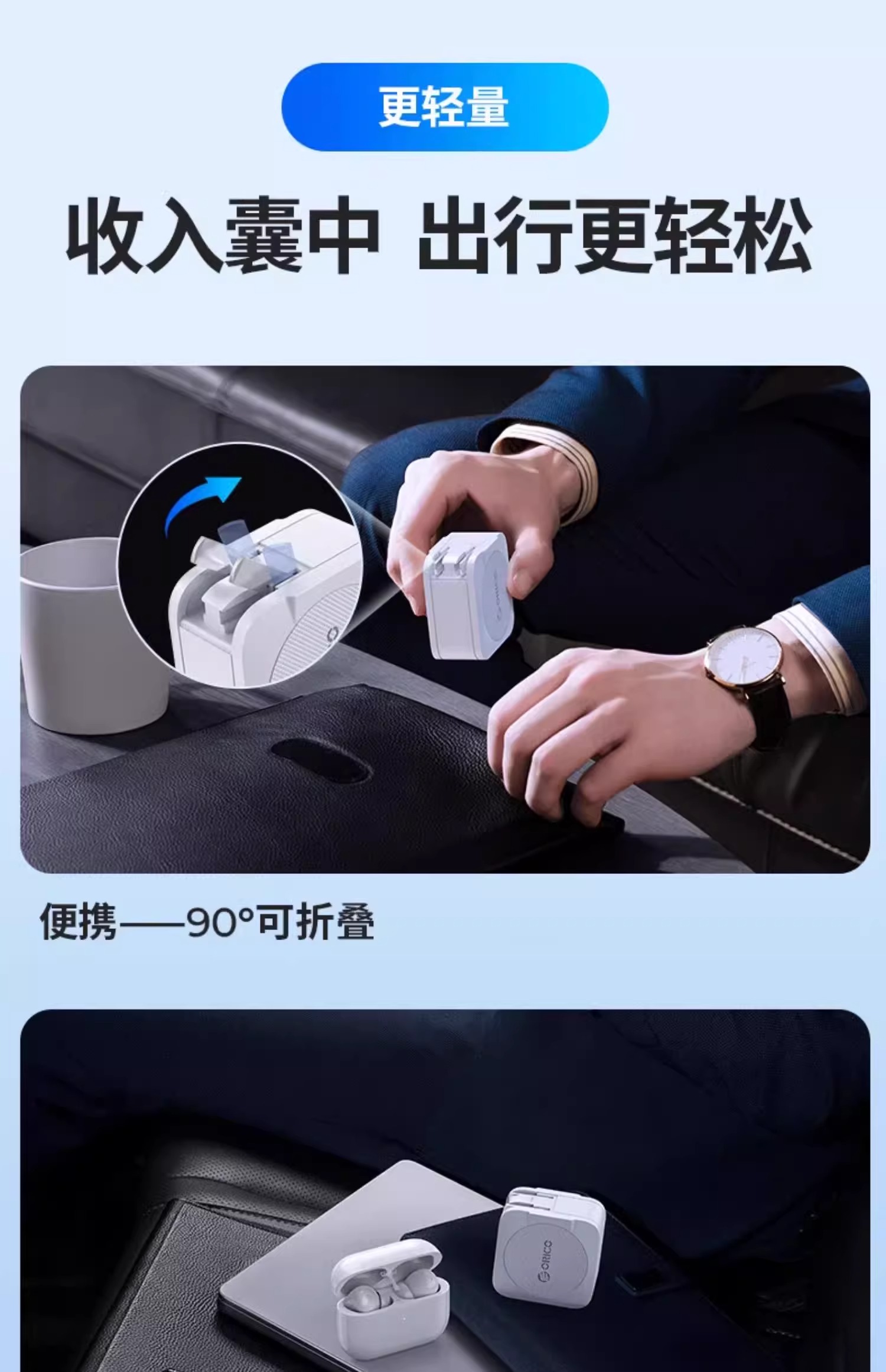 更轻量

收入囊中 出行更轻松

ORICO

便携——90°可折叠

ORICO