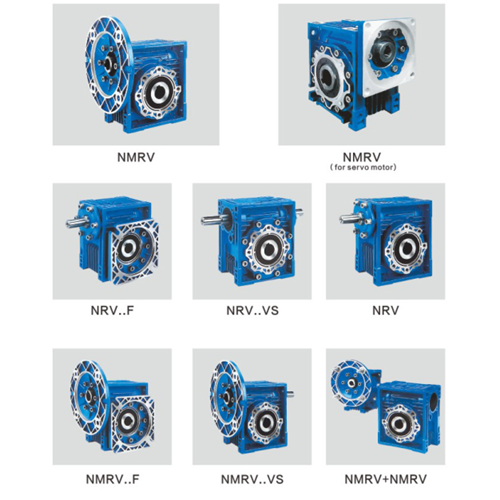 NMRV

NMRV
( for servo motor)

NRV..F

NRV..VS

NRV

NMRV..F

NMRV..VS

NMRV+NMRV