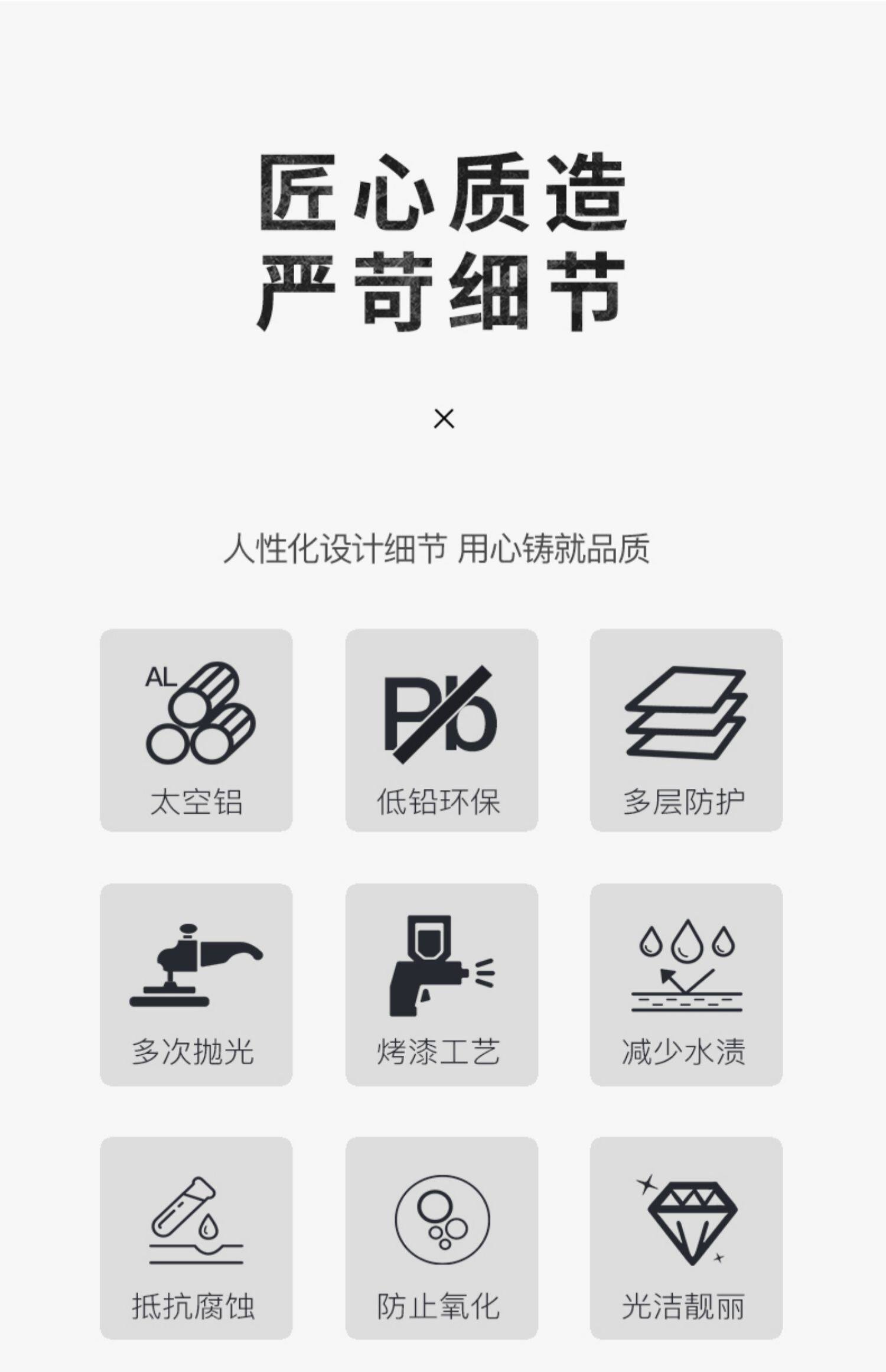 匠心质造
严苛细节

×

人性化设计细节 用心铸就品质

AL
太空铝

Pb
低铅环保

多层防护

多次抛光

烤漆工艺

减少水渍

抵抗腐蚀

防止氧化

光洁靓丽