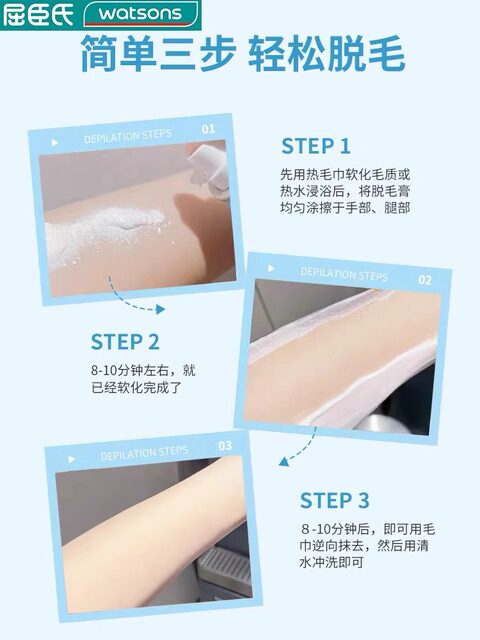 屈臣氏 watsons

简单三步 轻松脱毛

DEPILATION STEPS 01

STEP 1

先用热毛巾软化毛质或热水浸浴后，将脱毛膏均匀涂擦于手部、腿部

DEPILATION STEPS 02

STEP 2

8-10分钟左右，就已经软化完成了

DEPILATION STEPS 03

STEP 3

8 -10分钟后，即可用毛巾逆向抹去，然后用清水冲洗即可