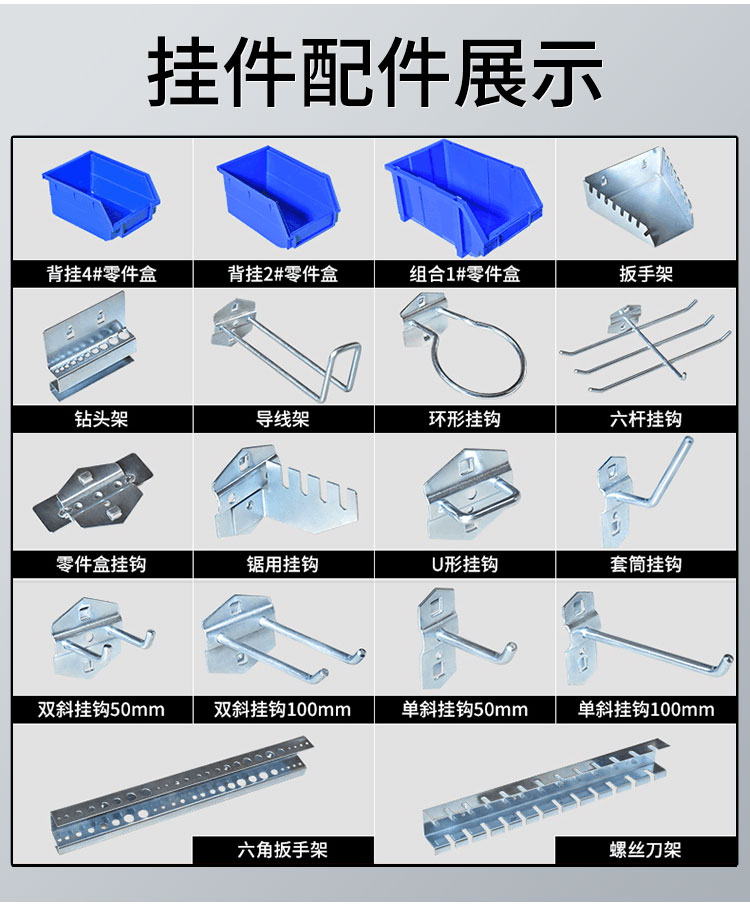 挂件配件展示

背挂4#零件盒

背挂2#零件盒

组合1#零件盒

扳手架

钻头架

导线架

环形挂钩

六杆挂钩

零件盒挂钩

锯用挂钩

U形挂钩

套筒挂钩

双斜挂钩50mm

双斜挂钩100mm

单斜挂钩50mm

单斜挂钩100mm

六角扳手架

螺丝刀架