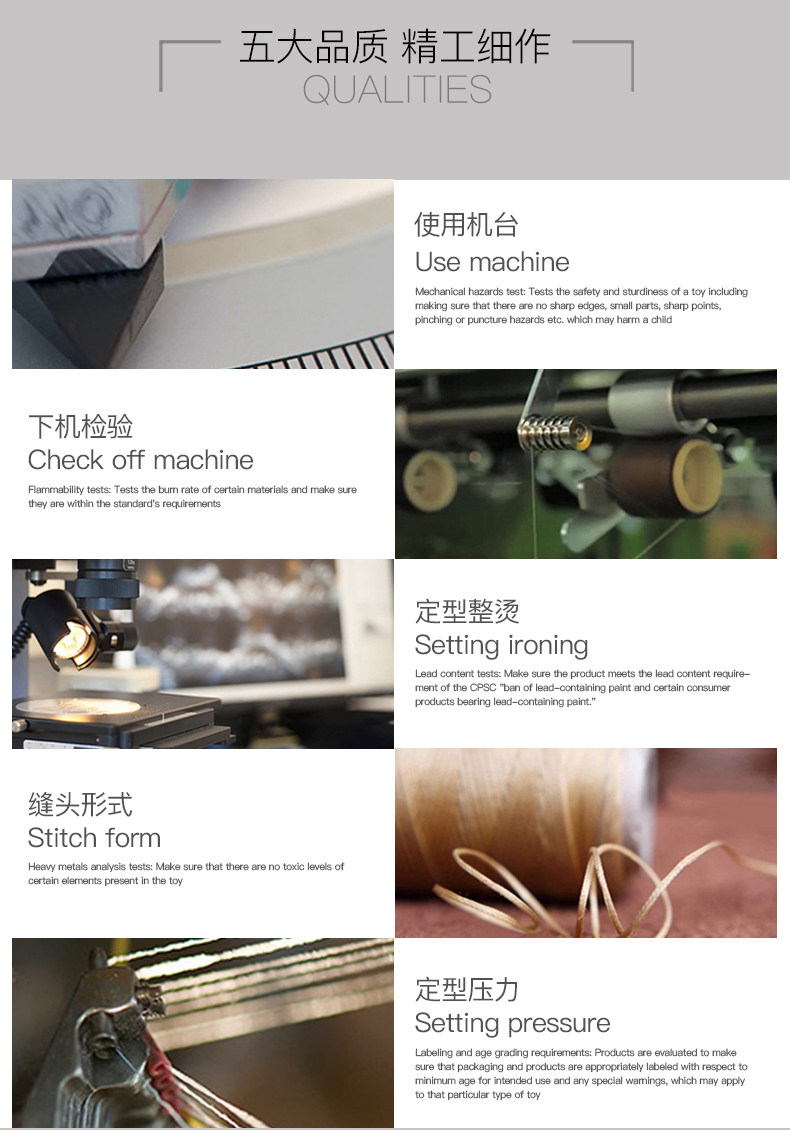 五大品质 精工细作
QUALITIES

使用机台
Use machine
Mechanical hazards test: Tests the safety and sturdiness of a toy including making sure that there are no sharp edges, small parts, sharp points, pinching or puncture hazards etc. which may harm a child

下机检验
Check off machine
Flammability tests: Tests the burn rate of certain materials and make sure they are within the standard's requirements

定型整烫
Setting ironing
Lead content tests: Make sure the product meets the lead content requirement of the CPSC "ban of lead-containing paint and certain consumer products bearing lead-containing paint."

缝头形式
Stitch form
Heavy metals analysis tests: Make sure that there are no toxic levels of certain elements present in the toy

定型压力
Setting pressure
Labeling and age grading requirements: Products are evaluated to make sure that packaging and products are appropriately labeled with respect to minimum age for intended use and any special warnings, which may apply to that particular type of toy