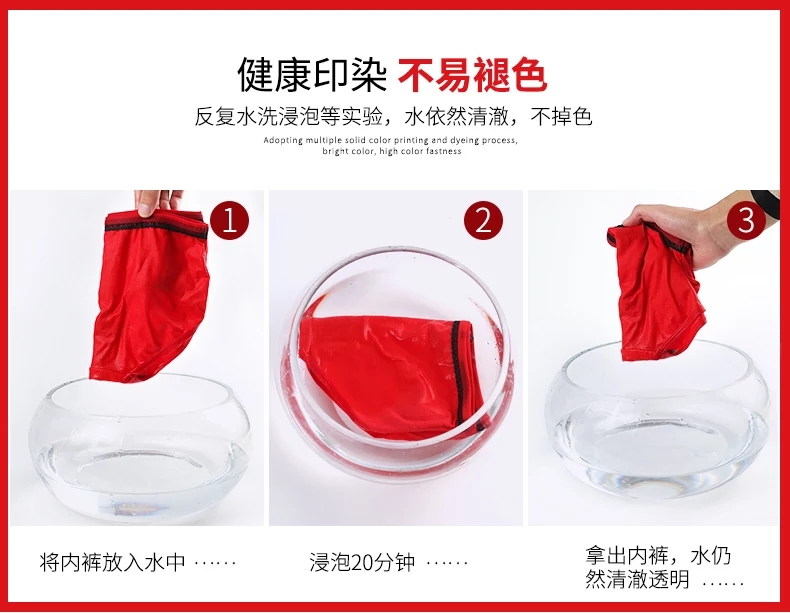 健康印染 不易褪色

反复水洗浸泡等实验，水依然清澈，不掉色

Adopting multiple solid color printing and dyeing process, bright color, high color fastness

1

2

3

将内裤放入水中 ······

浸泡20分钟 ······

拿出内裤，水仍然清澈透明 ······