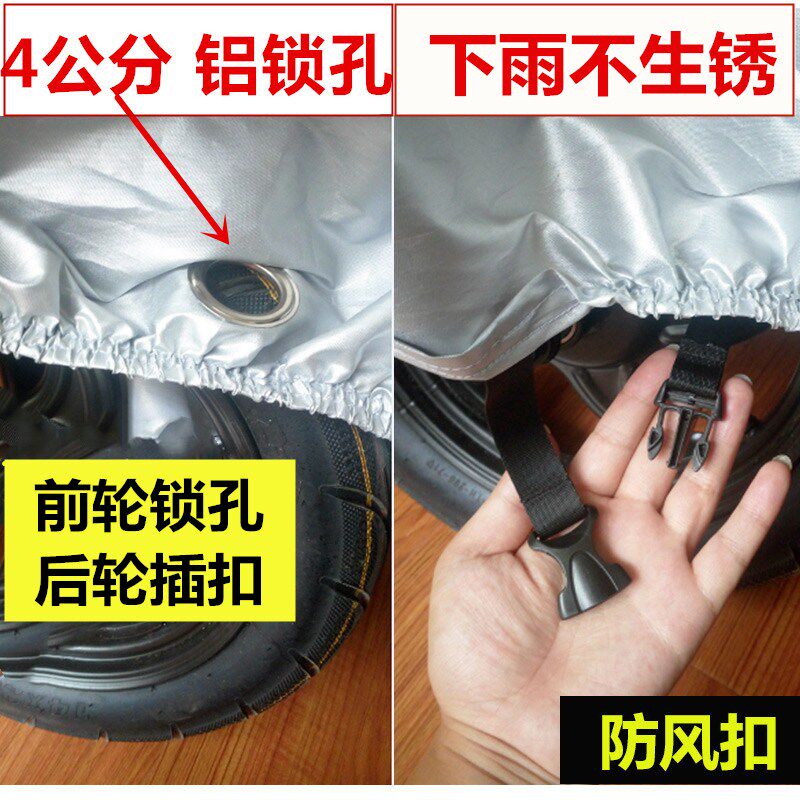 4公分 铝锁孔

下雨不生锈

前轮锁孔
后轮插扣

防风扣