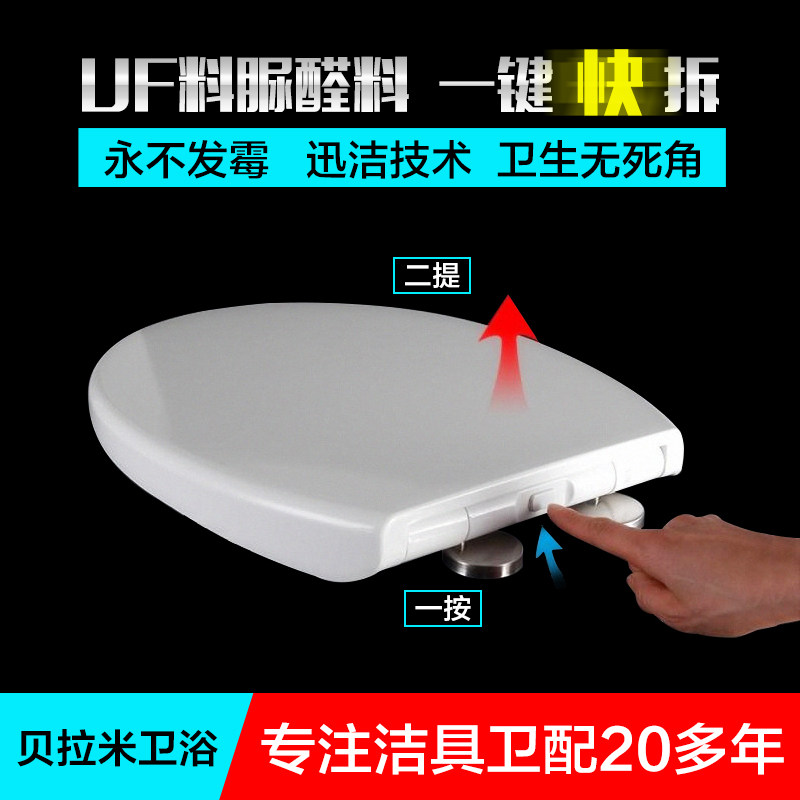 UF料脲醛料 一键快拆

永不发霉 迅洁技术 卫生无死角

二提

一按

贝拉米卫浴

专注洁具卫配20多年