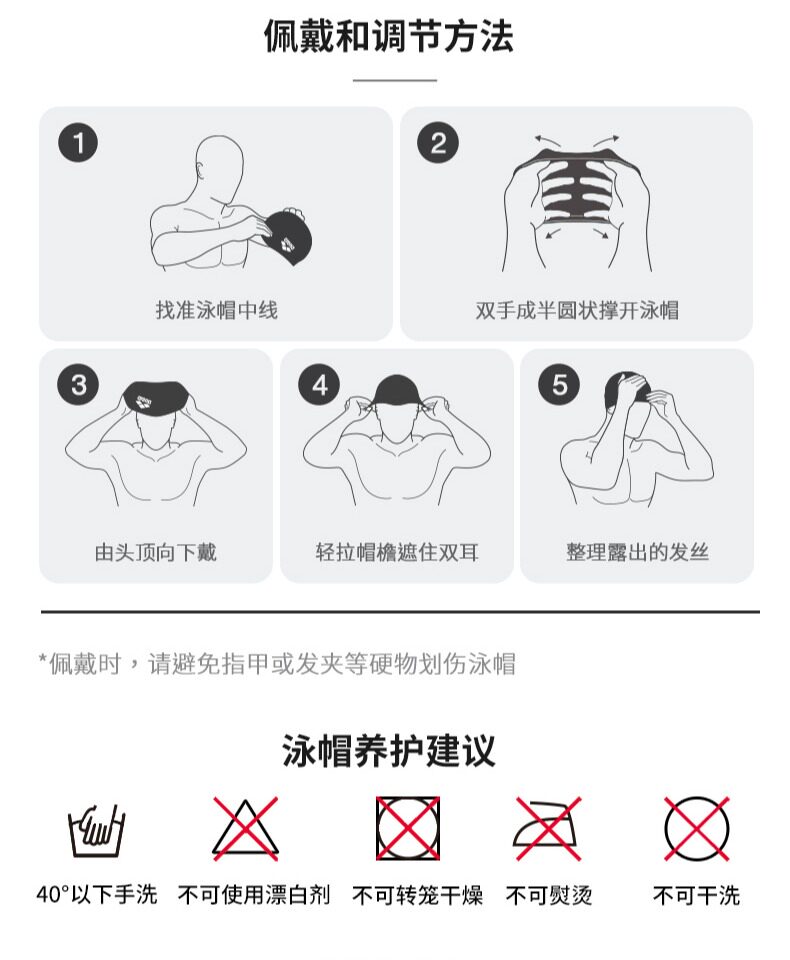 佩戴和调节方法

1
找准泳帽中线

2
双手成半圆状撑开泳帽

3
由头顶向下戴

4
轻拉帽檐遮住双耳

5
整理露出的发丝

*佩戴时，请避免指甲或发夹等硬物划伤泳帽

泳帽养护建议

40°以下手洗 不可使用漂白剂 不可转笼干燥 不可熨烫 不可干洗