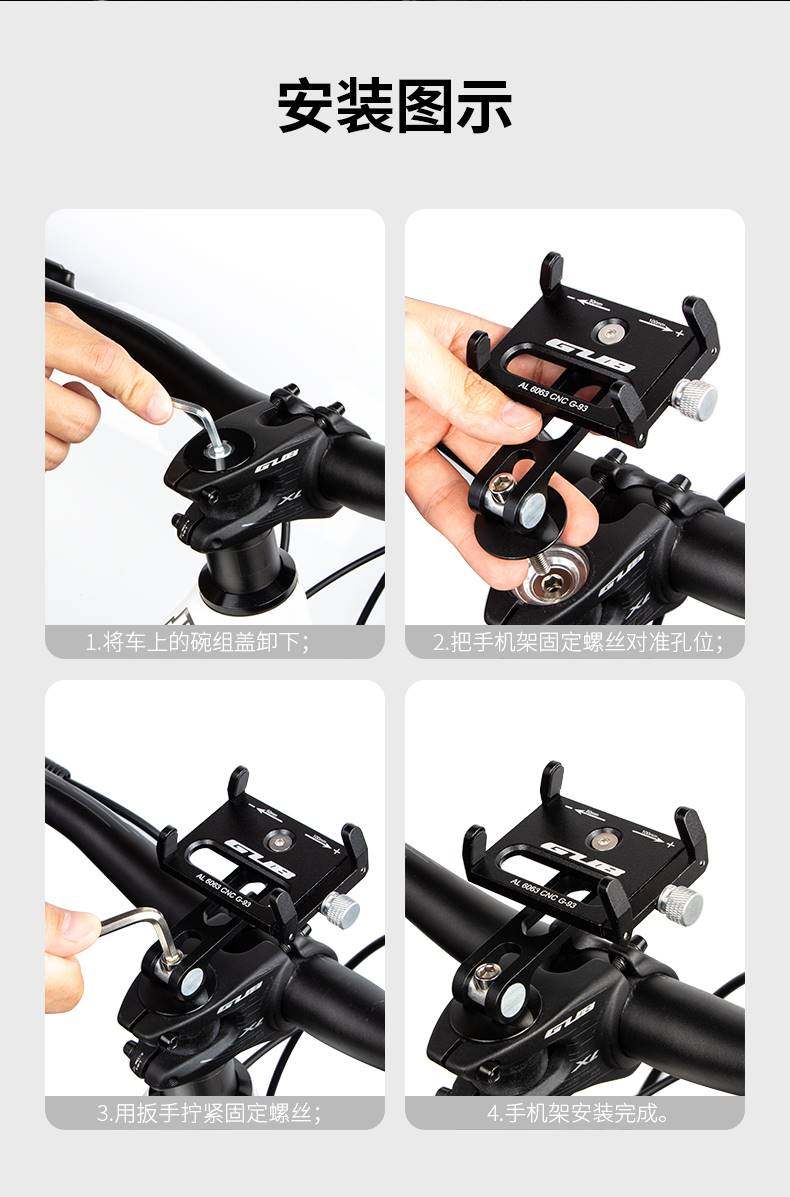 安装图示

GUB XL

1.将车上的碗组盖卸下；

GUB AL 6063 CNC G-93 GUB

2.把手机架固定螺丝对准孔位；

GUB AL 6063 CNC G-93 GUB XL

3.用扳手拧紧固定螺丝；

GUB AL 6063 CNC G-93 GUB XL

4.手机架安装完成。