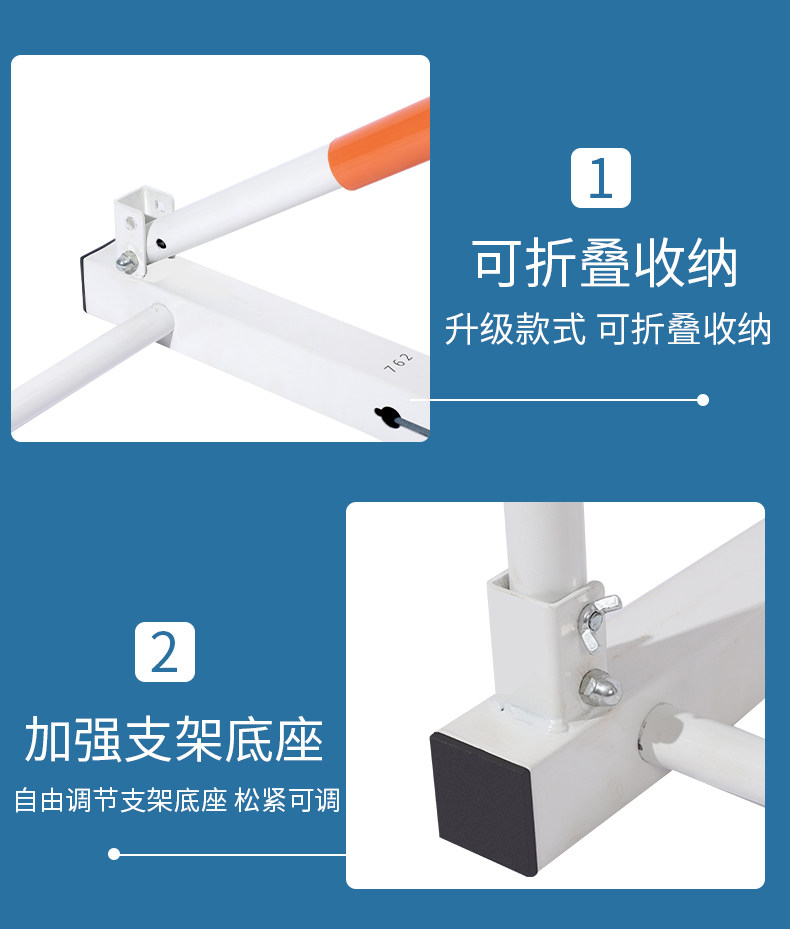 762

1

可折叠收纳

升级款式 可折叠收纳

2

加强支架底座

自由调节支架底座 松紧可调