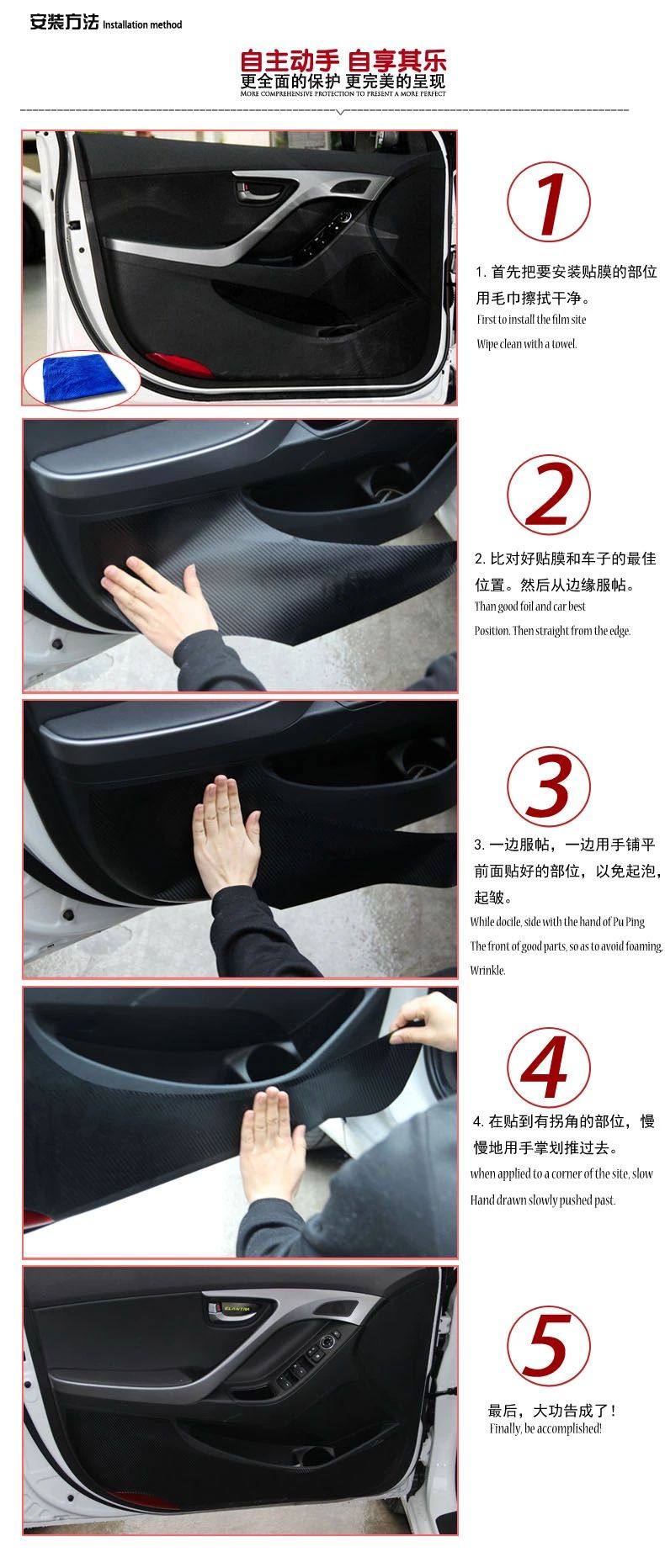 安装方法 Installation method

自主动手 自享其乐
更全面的保护 更完美的呈现
MORE COMPREHENSIVE PROTECTION TO PRESENT A MORE PERFECT

1

1. 首先把要安装贴膜的部位用毛巾擦拭干净。
First to install the film site
Wipe clean with a towel.

2

2. 比对好贴膜和车子的最佳位置。然后从边缘服帖。
Than good foil and car best
Position. Then straight from the edge.

3

3. 一边服帖，一边用手铺平前面贴好的部位，以免起泡，起皱。
While docile, side with the hand of Pu Ping
The front of good parts, so as to avoid foaming,
Wrinkle.

4

4. 在贴到有拐角的部位，慢慢地用手掌划推过去。
when applied to a corner of the site, slow
Hand drawn slowly pushed past.

ELANTRA

5

最后，大功告成了！
Finally, be accomplished!