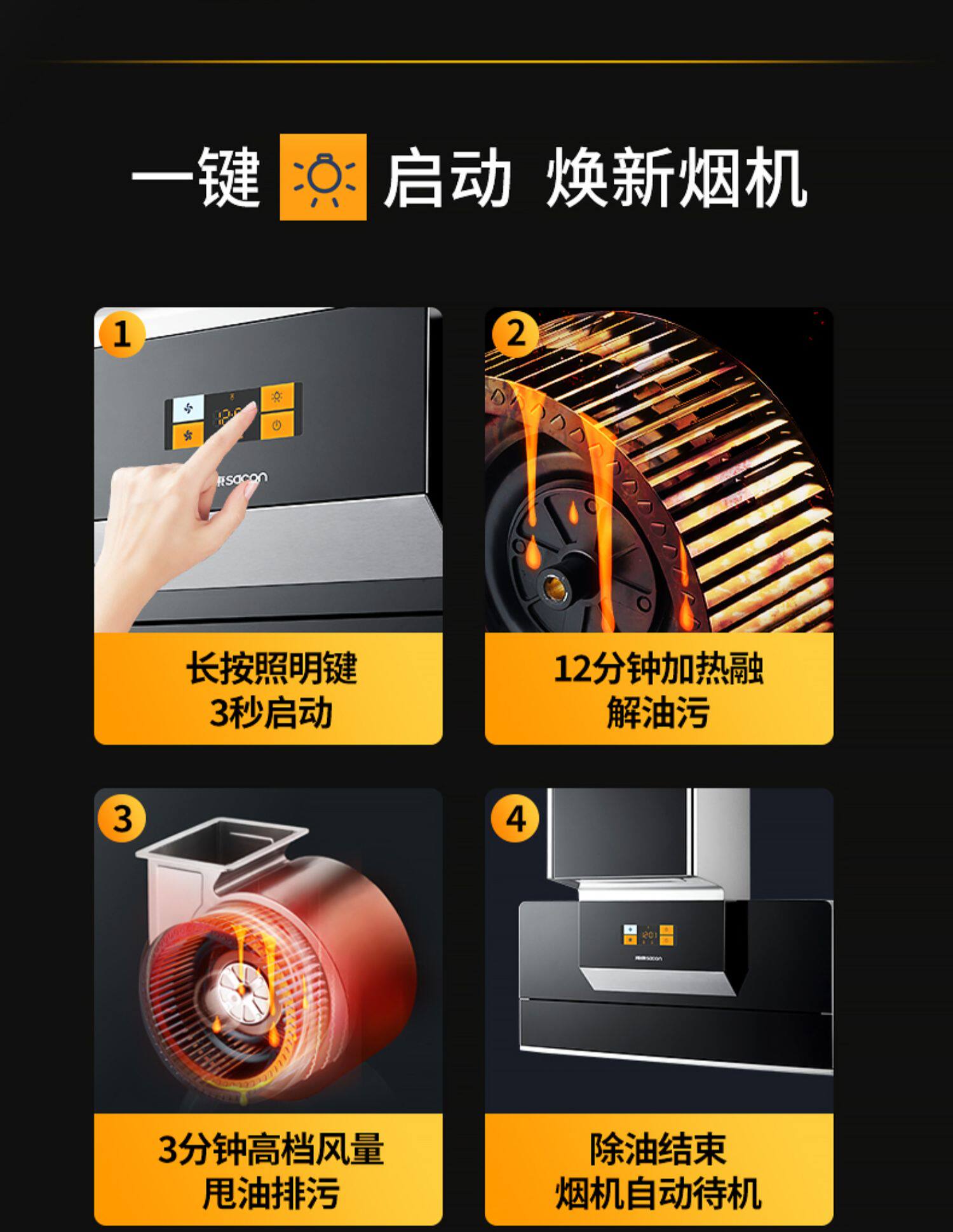 一键 启动 焕新烟机

1
sacon
长按照明键
3秒启动

2
12分钟加热融
解油污

3
3分钟高档风量
甩油排污

4
sacon
除油结束
烟机自动待机