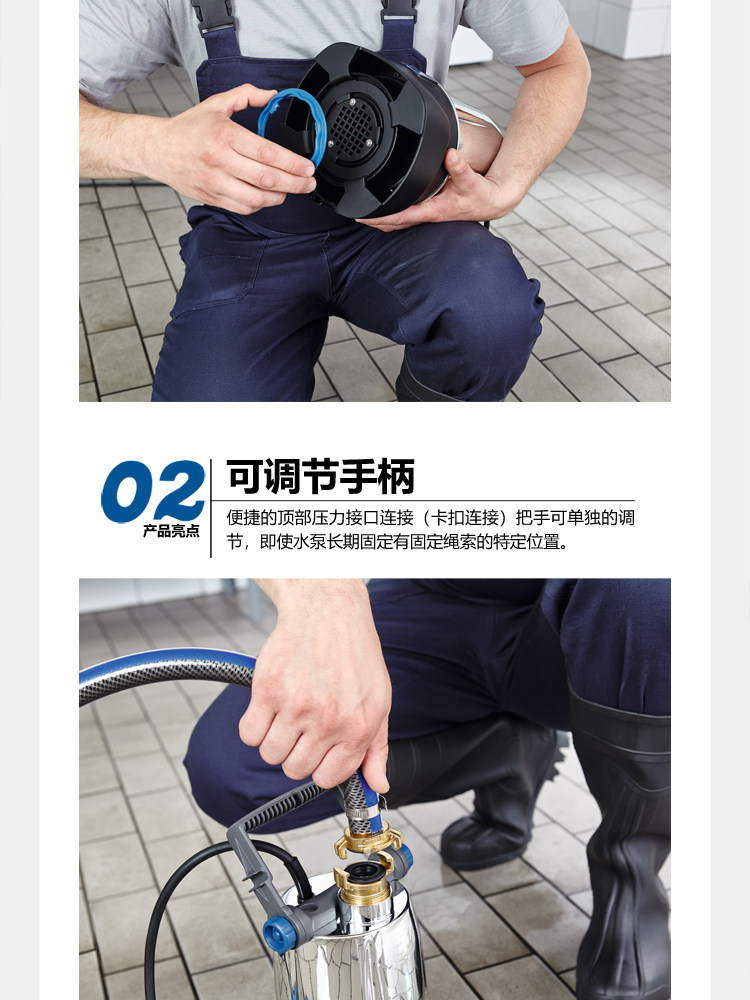 02
产品亮点

可调节手柄

便捷的顶部压力接口连接（卡扣连接）把手可单独的调节，即使水泵长期固定有固定绳索的特定位置。