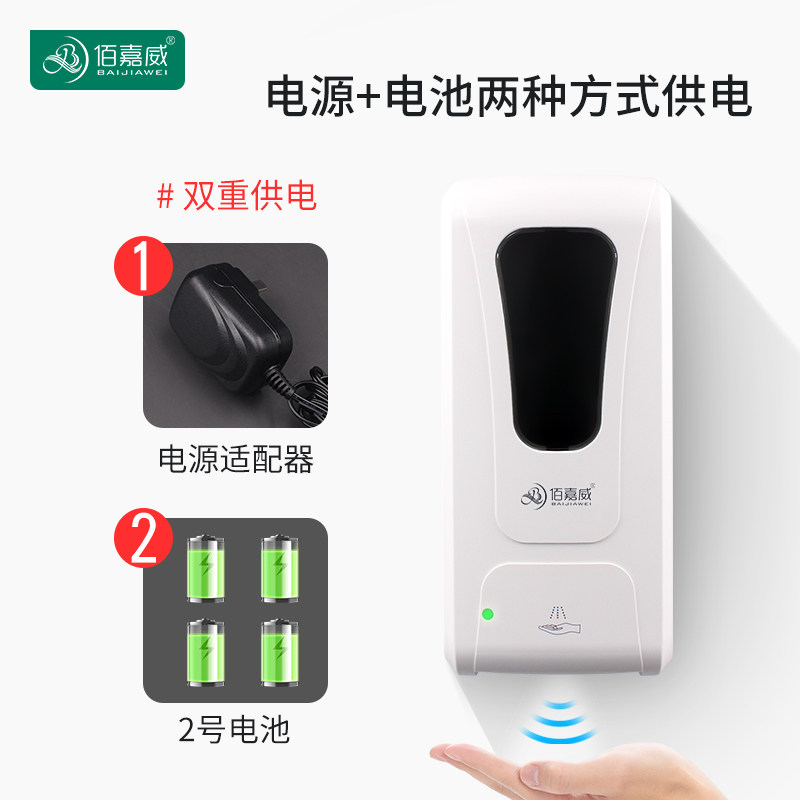 佰嘉威®
BAIJIAWEI

电源+电池两种方式供电

# 双重供电

1

电源适配器

2

2号电池

佰嘉威®
BAIJIAWEI