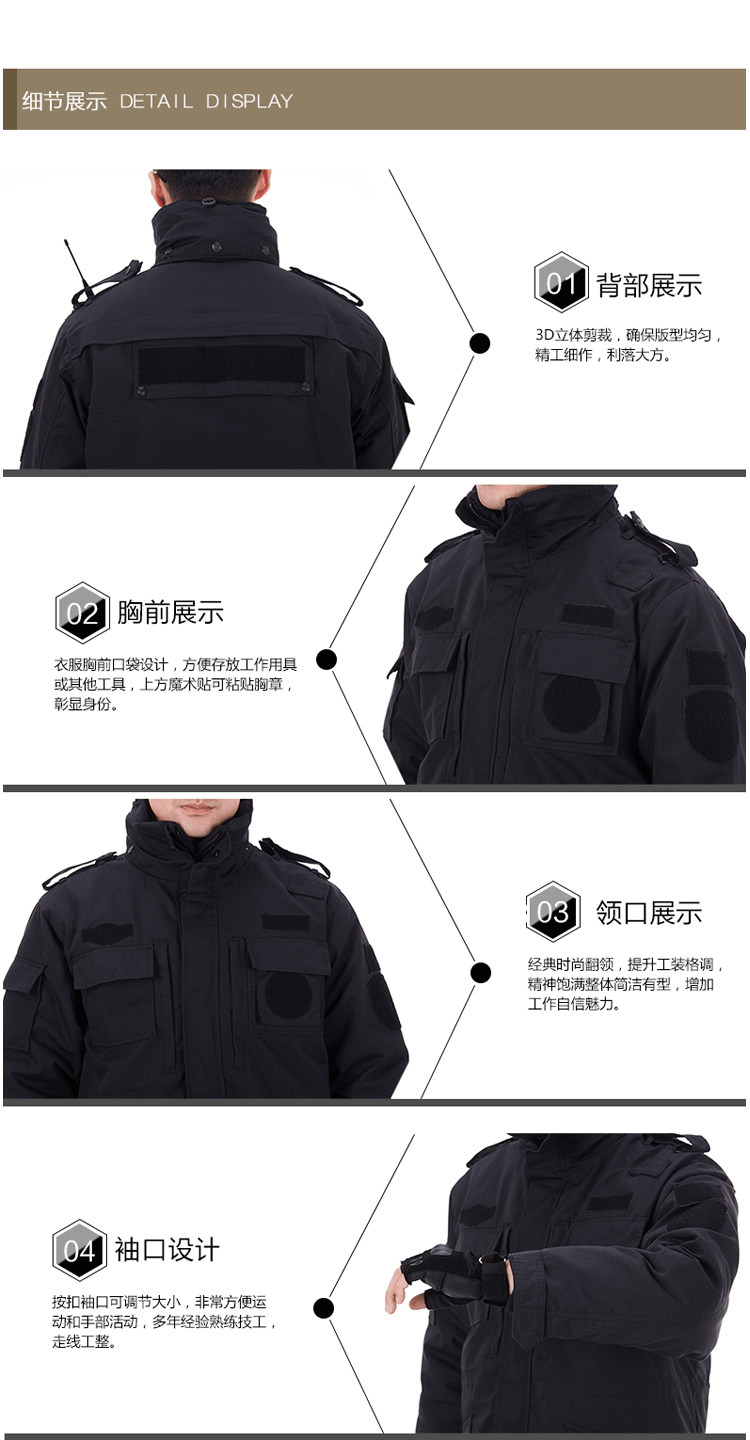 细节展示 DETAIL DISPLAY

01 背部展示

3D立体剪裁，确保版型均匀，精工细作，利落大方。

02 胸前展示

衣服胸前口袋设计，方便存放工作用具或其他工具，上方魔术贴可粘贴胸章，彰显身份。

03 领口展示

经典时尚翻领，提升工装格调，精神饱满整体简洁有型，增加工作自信魅力。

04 袖口设计

按扣袖口可调节大小，非常方便运动和手部活动，多年经验熟练技工，走线工整。