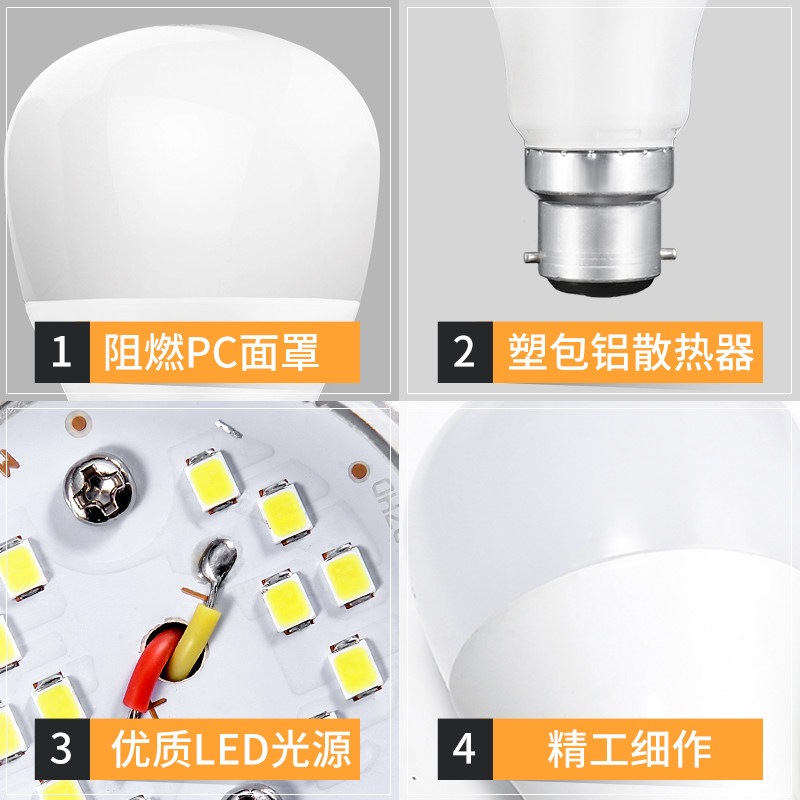 1 阻燃PC面罩

2 塑包铝散热器

3 优质LED光源

4 精工细作