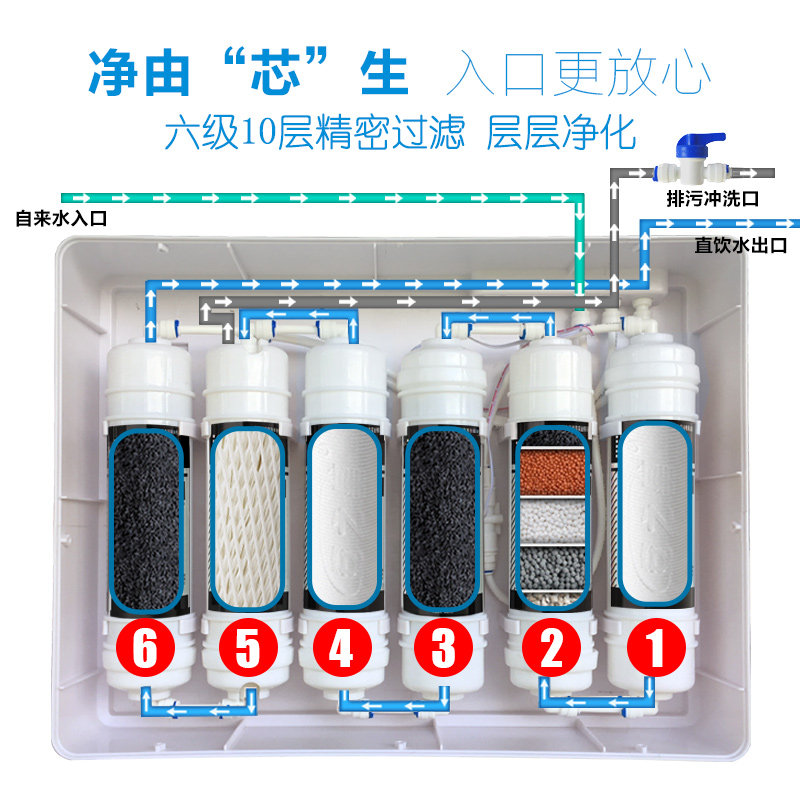 净由“芯”生 入口更放心
六级10层精密过滤 层层净化

自来水入口
排污冲洗口
直饮水出口

6 5 4 3 2 1