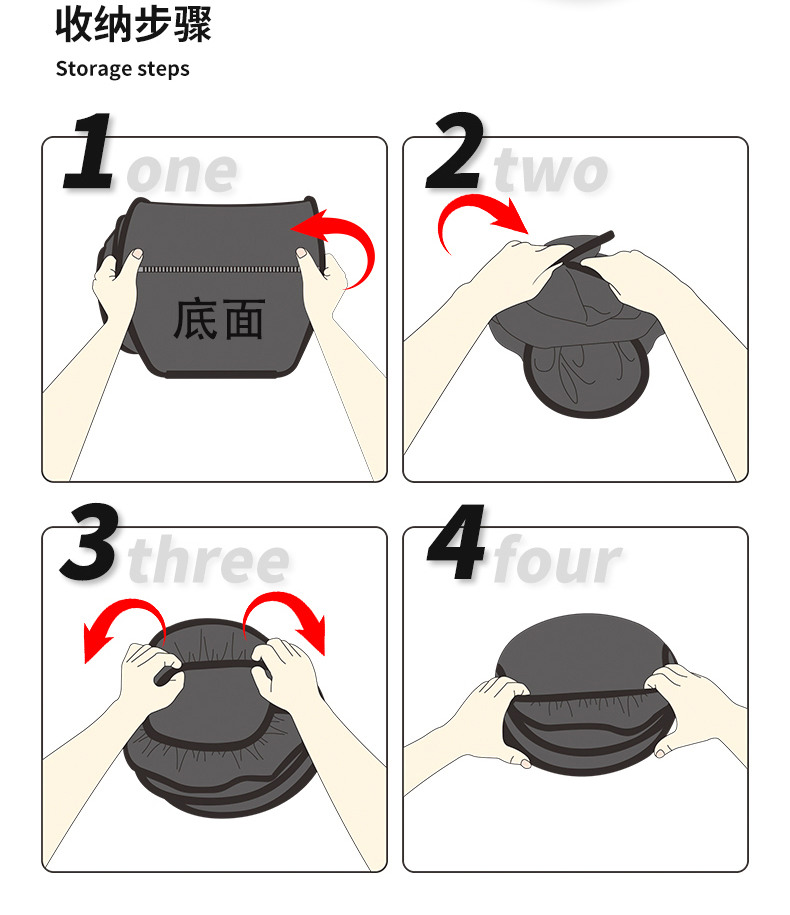 收纳步骤
Storage steps

1 one
底面

2 two

3 three

4 four