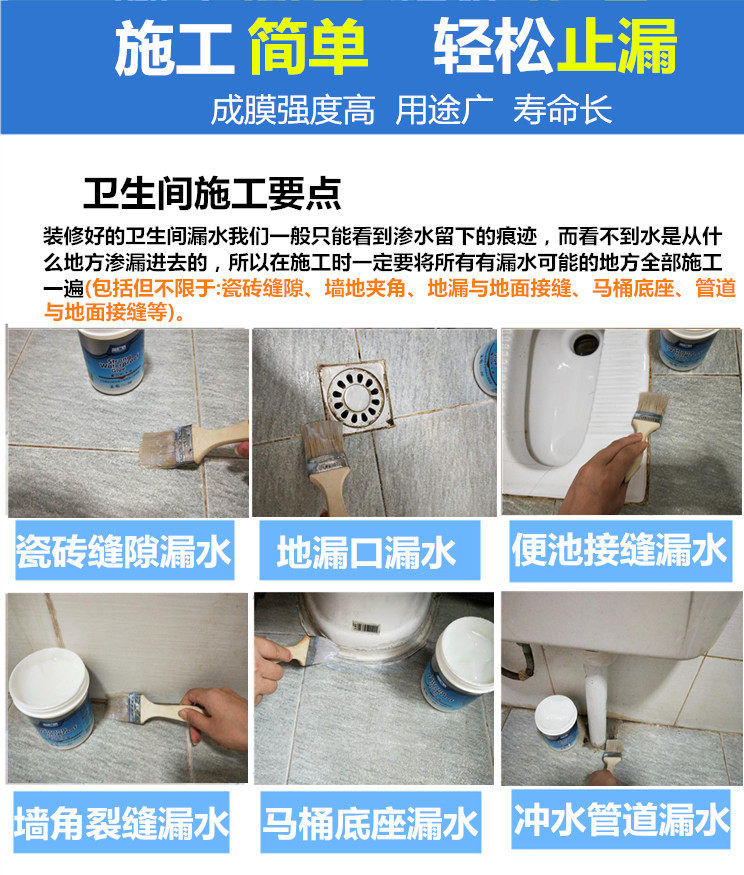 施工 简单 轻松止漏

成膜强度高 用途广 寿命长

卫生间施工要点

装修好的卫生间漏水我们一般只能看到渗水留下的痕迹，而看不到水是从什么地方渗漏进去的，所以在施工时一定要将所有有漏水可能的地方全部施工一遍(包括但不限于:瓷砖缝隙、墙地夹角、地漏与地面接缝、马桶底座、管道与地面接缝等)。

瓷砖缝隙漏水

地漏口漏水

便池接缝漏水

墙角裂缝漏水

马桶底座漏水

冲水管道漏水