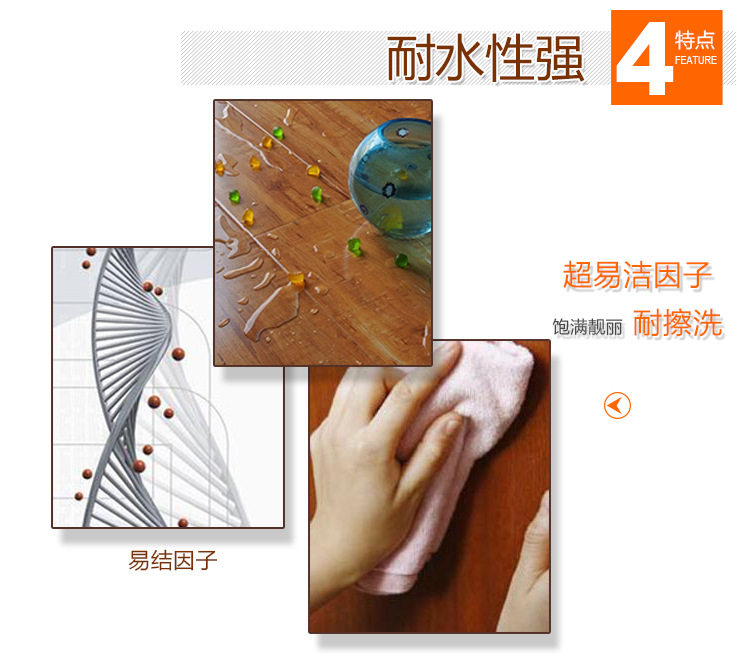 耐水性强

4 特点 FEATURE

超易洁因子

饱满靓丽 耐擦洗

易结因子