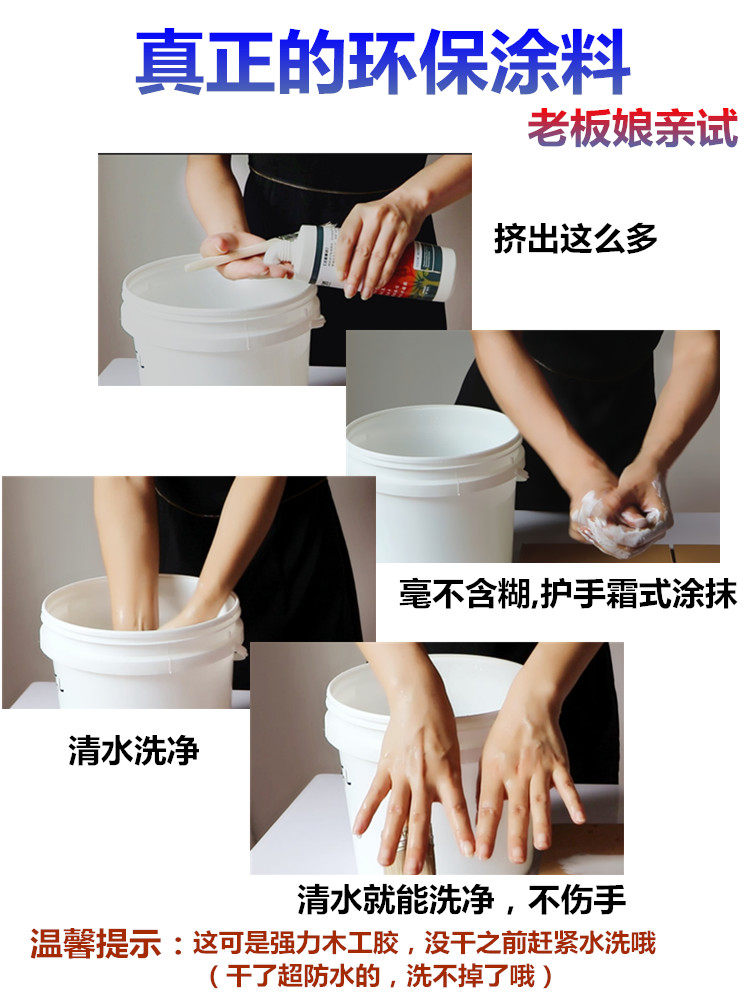 真正的环保涂料

老板娘亲试

挤出这么多

毫不含糊,护手霜式涂抹

清水洗净

清水就能洗净，不伤手

温馨提示：这可是强力木工胶，没干之前赶紧水洗哦
（干了超防水的，洗不掉了哦）