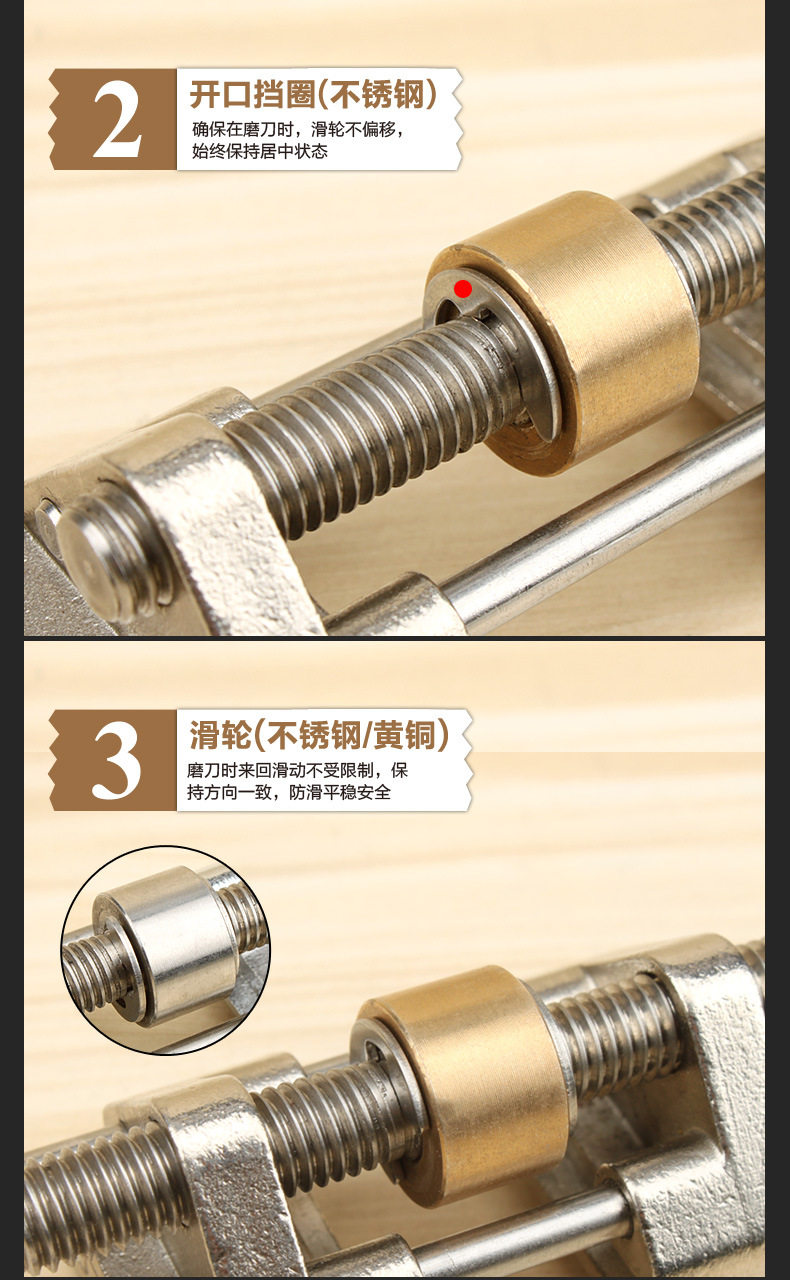 2
开口挡圈(不锈钢)
确保在磨刀时，滑轮不偏移，始终保持居中状态

3
滑轮(不锈钢/黄铜)
磨刀时来回滑动不受限制，保持方向一致，防滑平稳安全