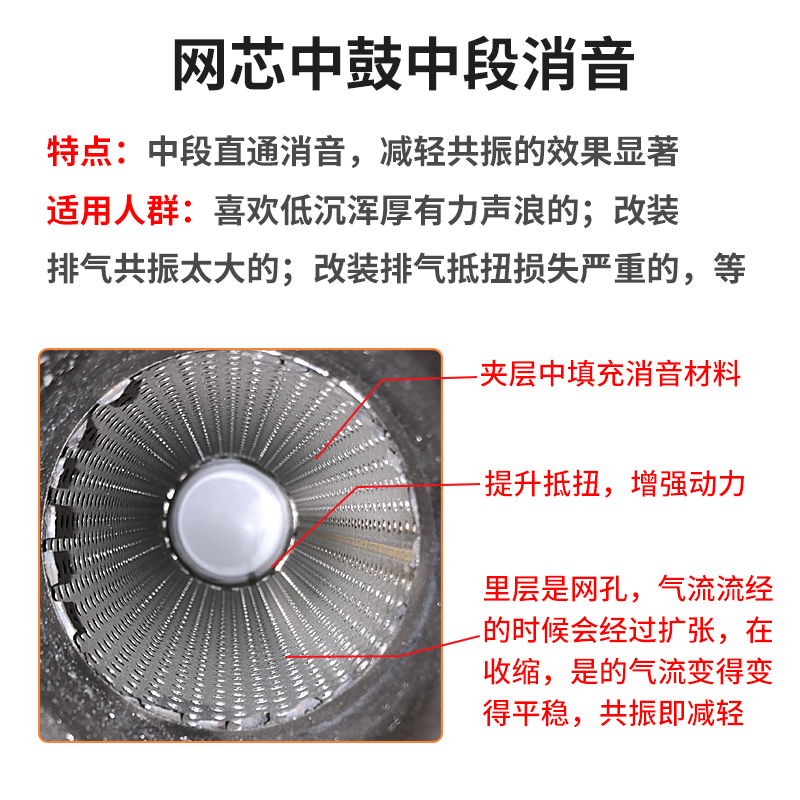 网芯中鼓中段消音

特点：中段直通消音，减轻共振的效果显著

适用人群：喜欢低沉浑厚有力声浪的；改装排气共振太大的；改装排气抵扭损失严重的，等

夹层中填充消音材料

提升抵扭，增强动力

里层是网孔，气流流经的时候会经过扩张，在收缩，是的气流变得变得平稳，共振即减轻