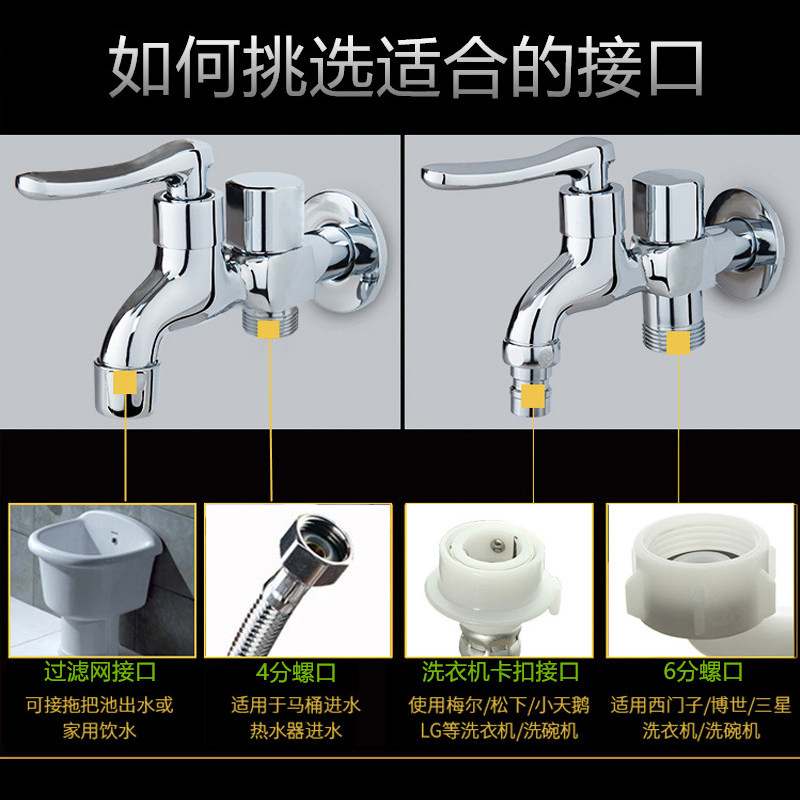 如何挑选适合的接口

过滤网接口
可接拖把池出水或家用饮水

4分螺口
适用于马桶进水热水器进水

洗衣机卡扣接口
使用梅尔/松下/小天鹅LG等洗衣机/洗碗机

6分螺口
适用西门子/博世/三星洗衣机/洗碗机