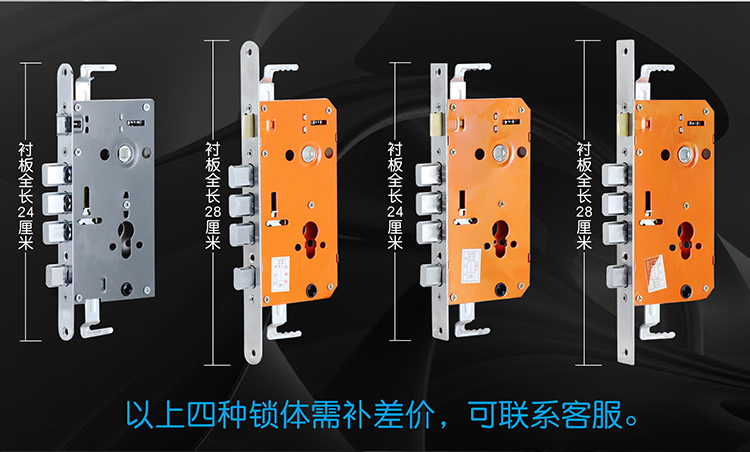 衬板全长24厘米

衬板全长28厘米

衬板全长24厘米

衬板全长28厘米

以上四种锁体需补差价，可联系客服。