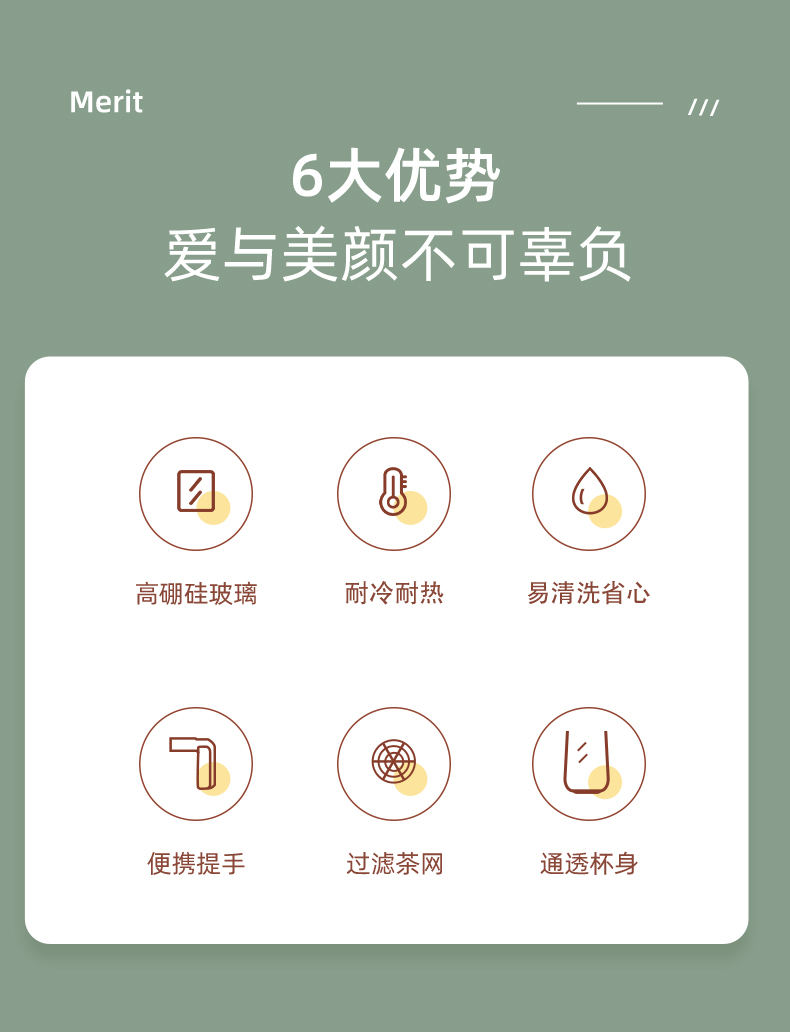 Merit

///

6大优势
爱与美颜不可辜负

高硼硅玻璃

耐冷耐热

易清洗省心

便携提手

过滤茶网

通透杯身