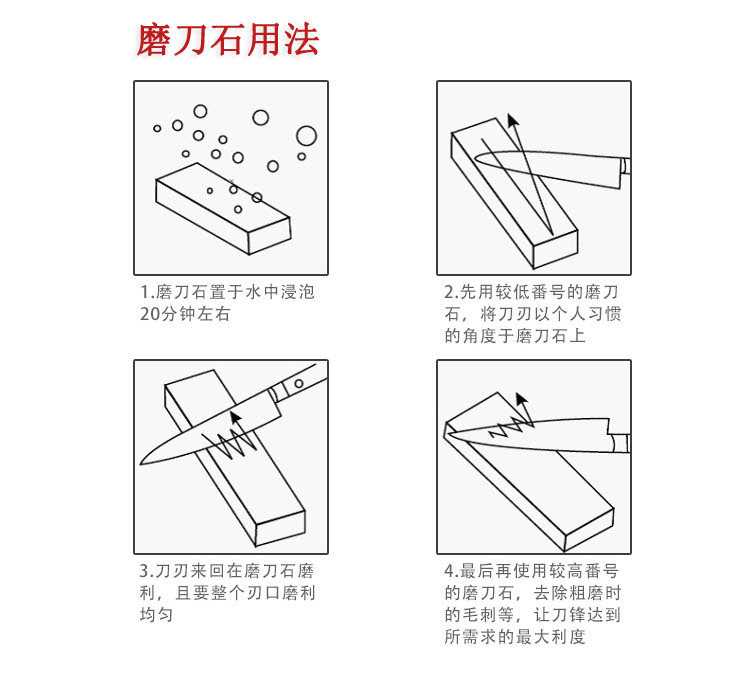 磨刀石用法

1.磨刀石置于水中浸泡20分钟左右

2.先用较低番号的磨刀石，将刀刃以个人习惯的角度于磨刀石上

3.刀刃来回在磨刀石磨利，且要整个刃口磨利均匀

4.最后再使用较高番号的磨刀石，去除粗磨时的毛刺等，让刀锋达到所需求的最大利度