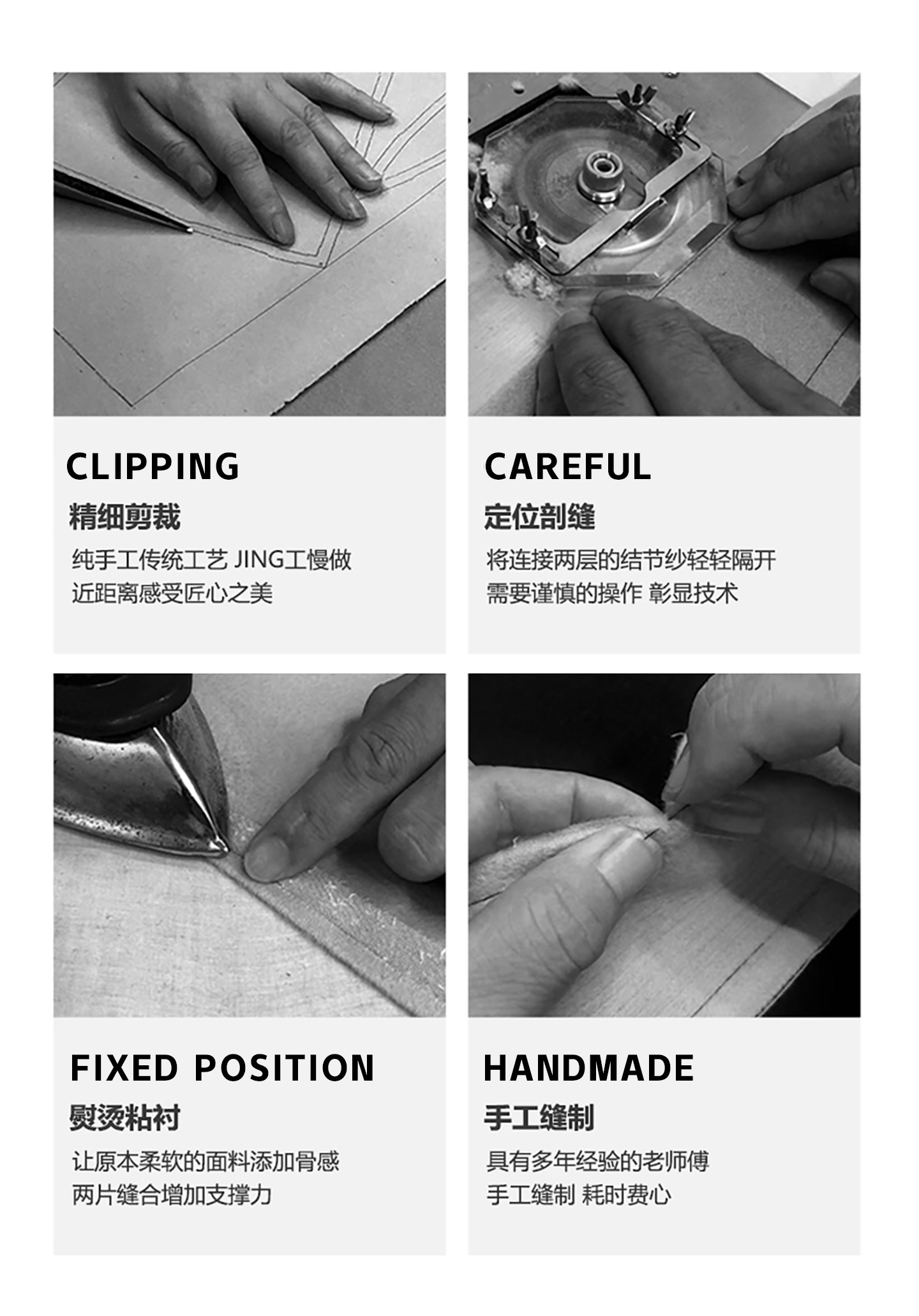 CLIPPING
精细剪裁
纯手工传统工艺 JING工慢做
近距离感受匠心之美

CAREFUL
定位剖缝
将连接两层的结节纱轻轻隔开
需要谨慎的操作 彰显技术

FIXED POSITION
熨烫粘衬
让原本柔软的面料添加骨感
两片缝合增加支撑力

HANDMADE
手工缝制
具有多年经验的老师傅
手工缝制 耗时费心