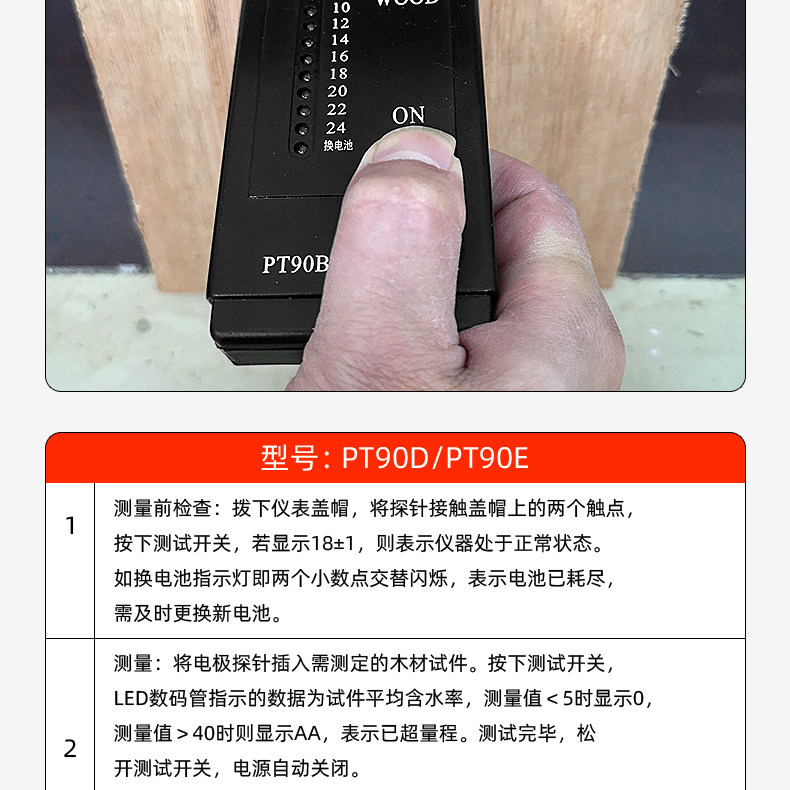 WOOD
10
12
14
16
18
20
22
24
换电池
ON
PT90B

型号：PT90D/PT90E

| | |
|---|---|
| 1 | 测量前检查：拨下仪表盖帽，将探针接触盖帽上的两个触点，按下测试开关，若显示18±1，则表示仪器处于正常状态。如换电池指示灯即两个小数点交替闪烁，表示电池已耗尽，需及时更换新电池。 |
| 2 | 测量：将电极探针插入需测定的木材试件。按下测试开关，LED数码管指示的数据为试件平均含水率，测量值＜5时显示0，测量值＞40时则显示AA，表示已超量程。测试完毕，松开测试开关，电源自动关闭。 |