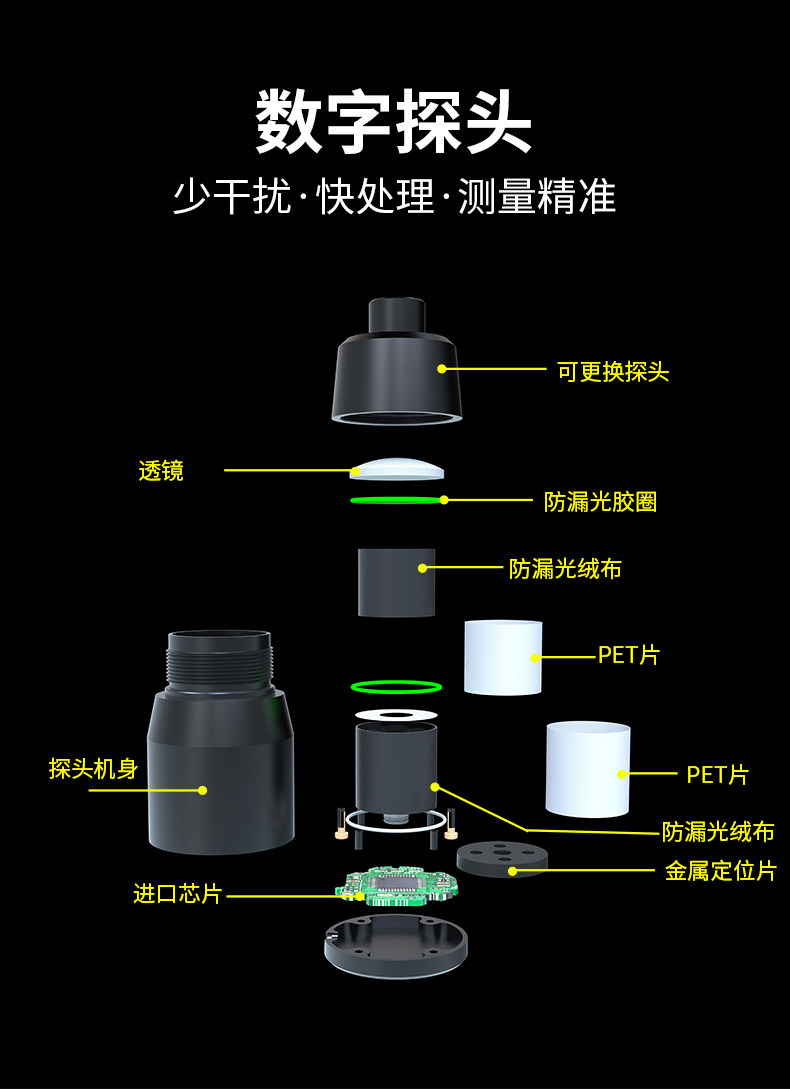 数字探头

少干扰·快处理·测量精准

可更换探头

透镜

防漏光胶圈

防漏光绒布

PET片

PET片

探头机身

防漏光绒布

金属定位片

进口芯片