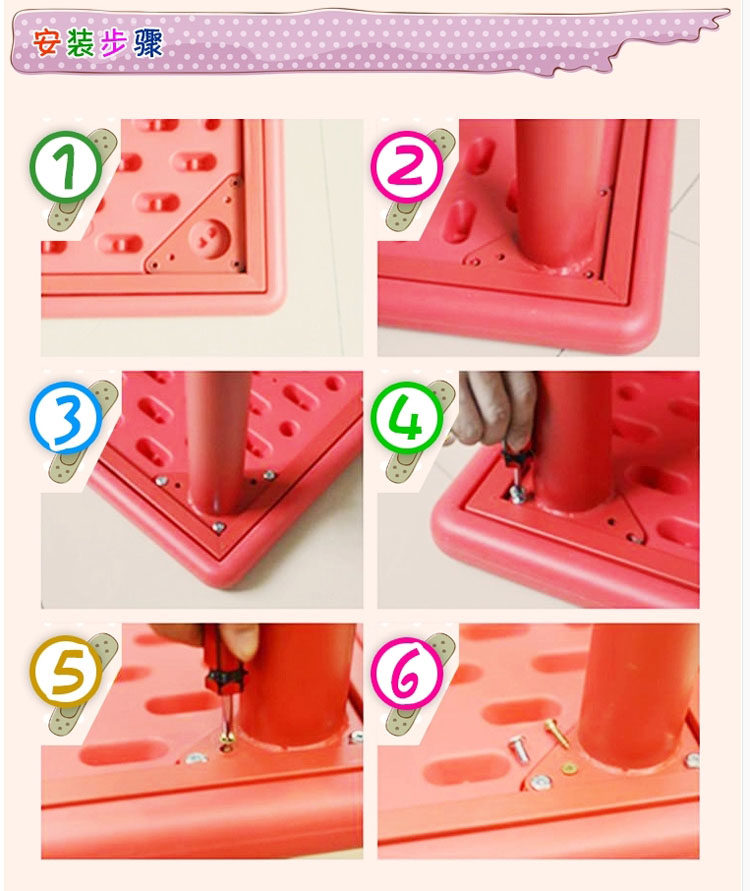 安装步骤

1

2

3

4

5

6