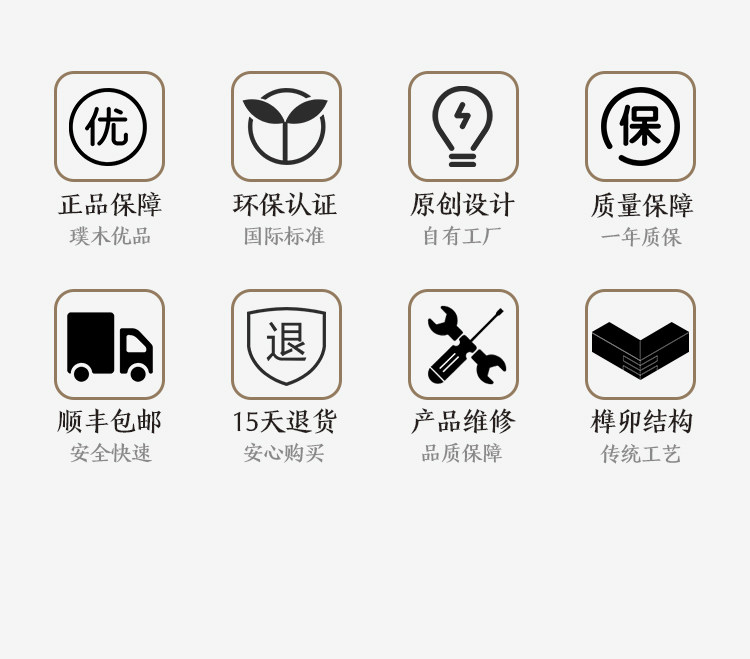 优

正品保障
璞木优品

环保认证
国际标准

原创设计
自有工厂

保

质量保障
一年质保

顺丰包邮
安全快速

退

15天退货
安心购买

产品维修
品质保障

榫卯结构
传统工艺