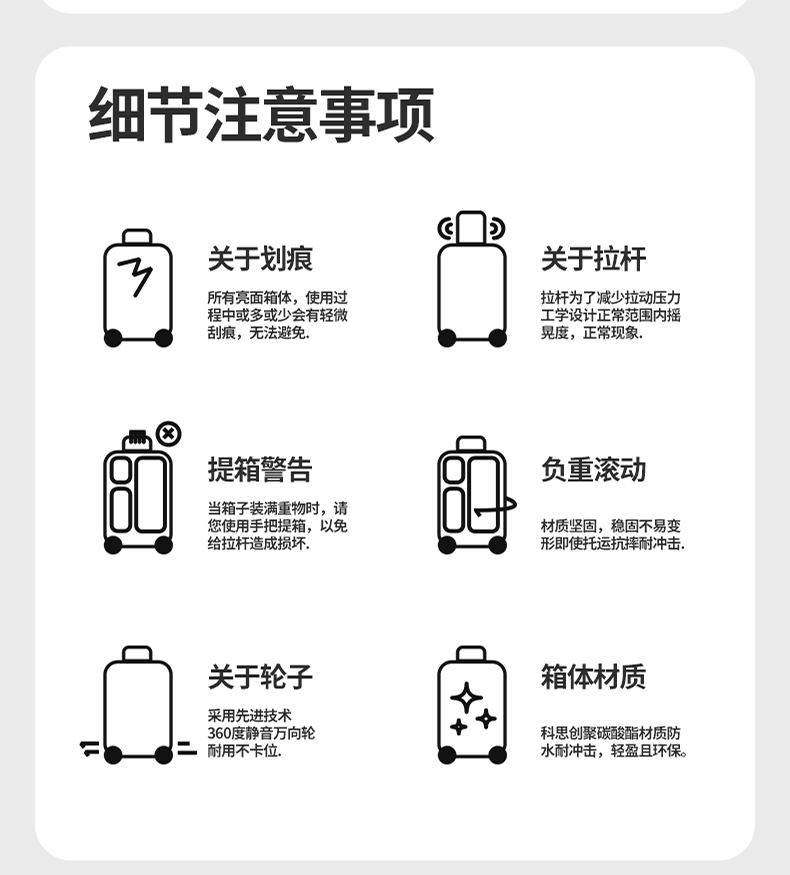 细节注意事项

关于划痕

所有亮面箱体，使用过程中或多或少会有轻微刮痕，无法避免.

关于拉杆

拉杆为了减少拉动压力工学设计正常范围内摇晃度，正常现象.

提箱警告

当箱子装满重物时，请您使用手把提箱，以免给拉杆造成损坏.

负重滚动

材质坚固，稳固不易变形即使托运抗摔耐冲击.

关于轮子

采用先进技术360度静音万向轮耐用不卡位.

箱体材质

科思创聚碳酸酯材质防水耐冲击，轻盈且环保。