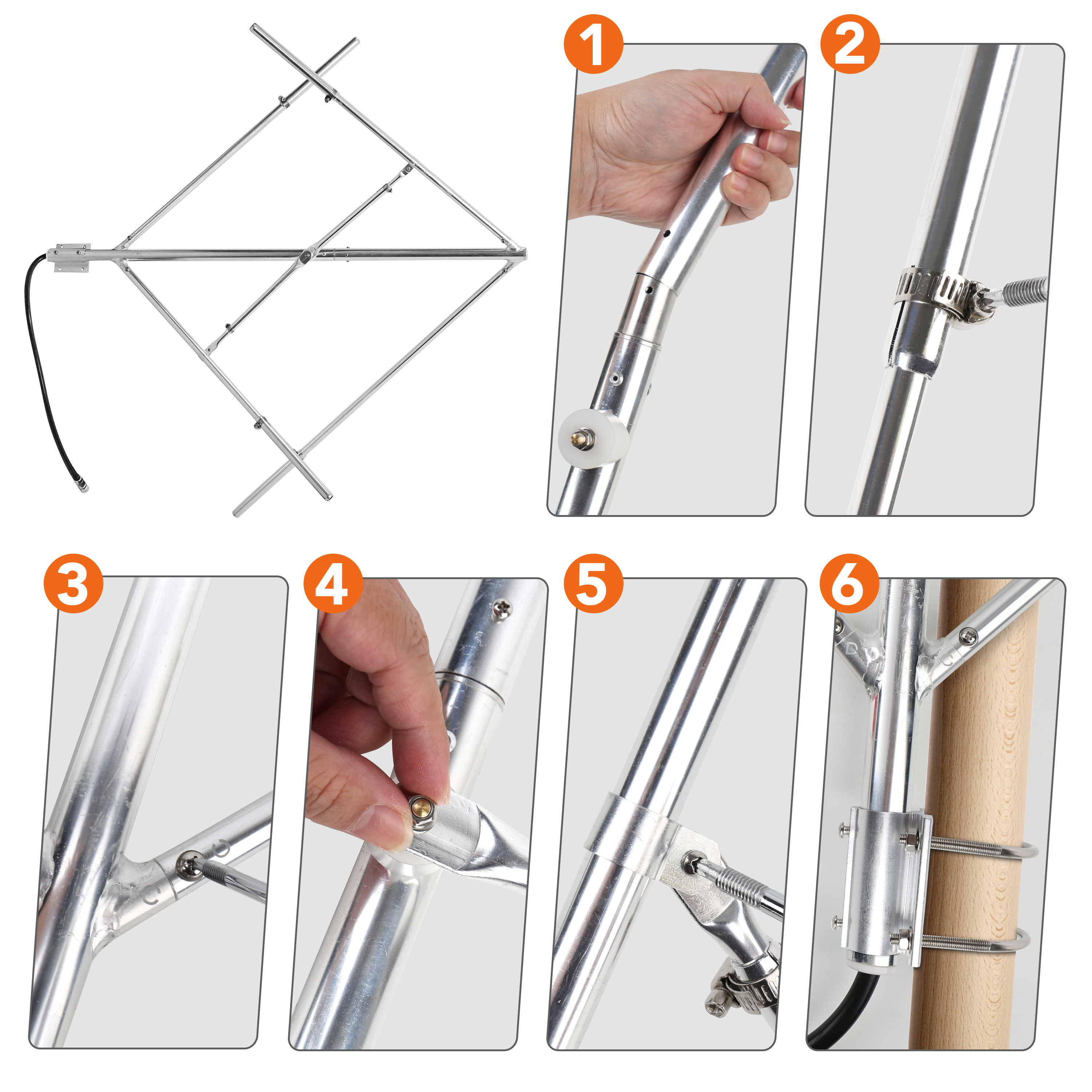 1

2

3

4

5

6