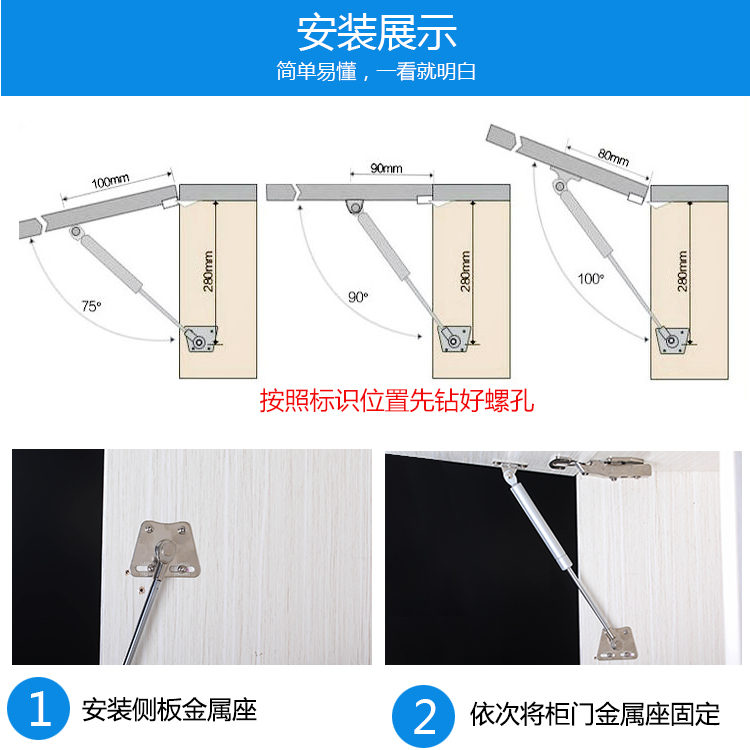 安装展示
简单易懂，一看就明白

100mm
280mm
75°

90mm
280mm
90°

80mm
280mm
100°

按照标识位置先钻好螺孔

1 安装侧板金属座

2 依次将柜门金属座固定