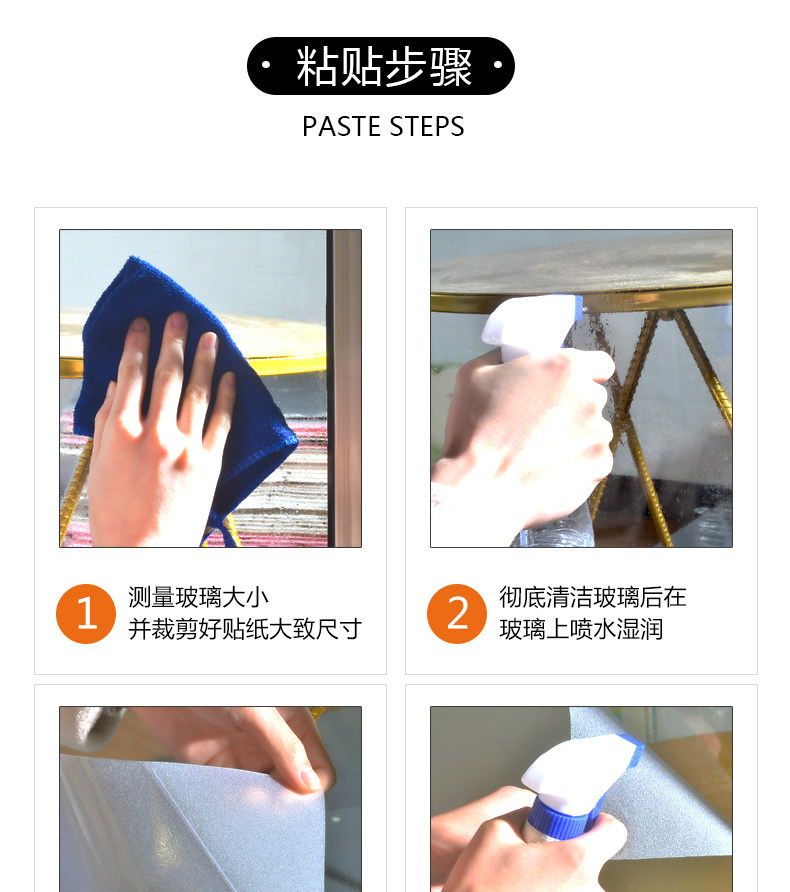 · 粘贴步骤 ·

PASTE STEPS

1 测量玻璃大小
并裁剪好贴纸大致尺寸

2 彻底清洁玻璃后在
玻璃上喷水湿润