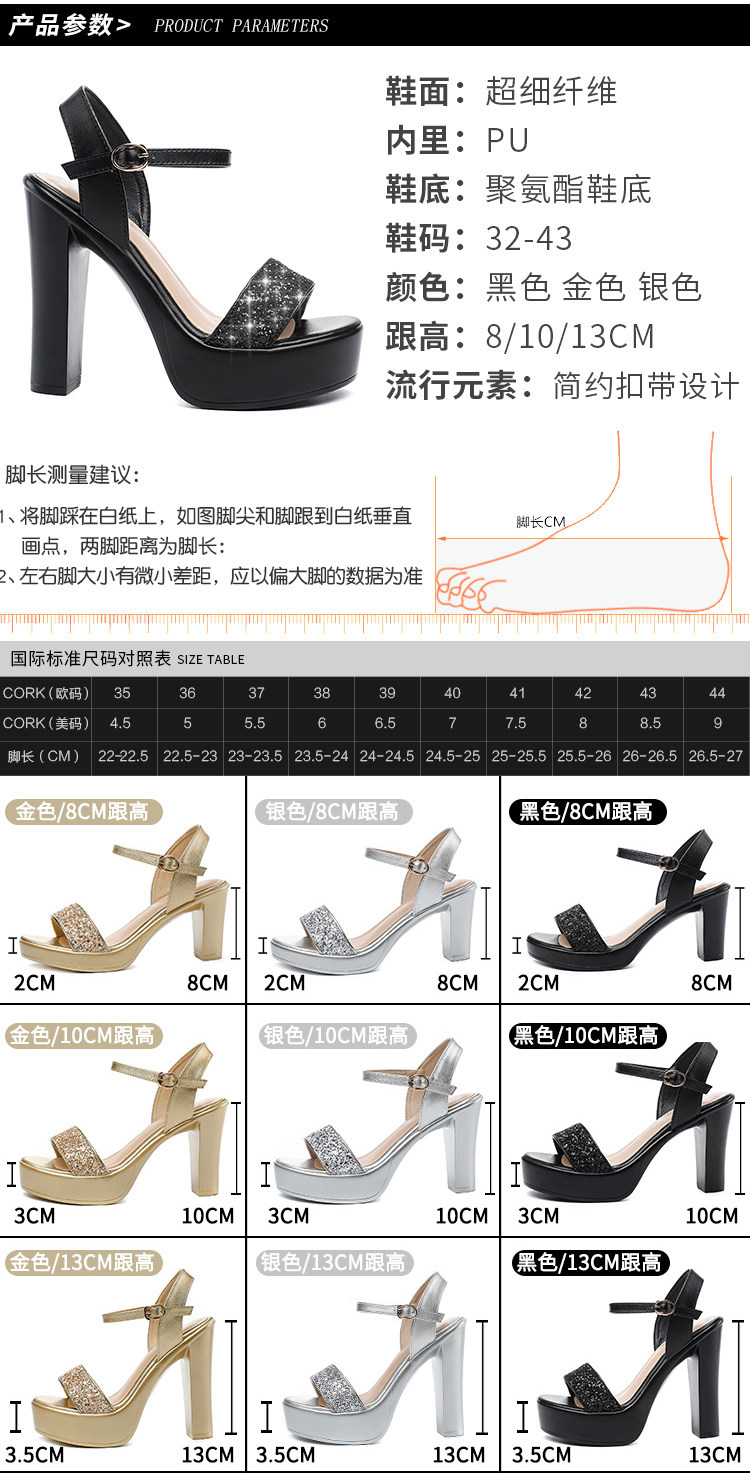 产品参数> PRODUCT PARAMETERS

鞋面：超细纤维
内里：PU
鞋底：聚氨酯鞋底
鞋码：32-43
颜色：黑色 金色 银色
跟高：8/10/13CM
流行元素：简约扣带设计

脚长测量建议：
1、将脚踩在白纸上，如图脚尖和脚跟到白纸垂直画点，两脚距离为脚长：
2、左右脚大小有微小差距，应以偏大脚的数据为准

脚长CM

国际标准尺码对照表 SIZE TABLE

| CORK（欧码） | 35 | 36 | 37 | 38 | 39 | 40 | 41 | 42 | 43 | 44 |
|---|---|---|---|---|---|---|---|---|---|---|
| CORK（美码） | 4.5 | 5 | 5.5 | 6 | 6.5 | 7 | 7.5 | 8 | 8.5 | 9 |
| 脚长（CM） | 22-22.5 | 22.5-23 | 23-23.5 | 23.5-24 | 24-24.5 | 24.5-25 | 25-25.5 | 25.5-26 | 26-26.5 | 26.5-27 |

金色/8CM跟高
2CM 8CM

银色/8CM跟高
2CM 8CM

黑色/8CM跟高
2CM 8CM

金色/10CM跟高
3CM 10CM

银色/10CM跟高
3CM 10CM

黑色/10CM跟高
3CM 10CM

金色/13CM跟高
3.5CM 13CM

银色/13CM跟高
3.5CM 13CM

黑色/13CM跟高
3.5CM 13CM