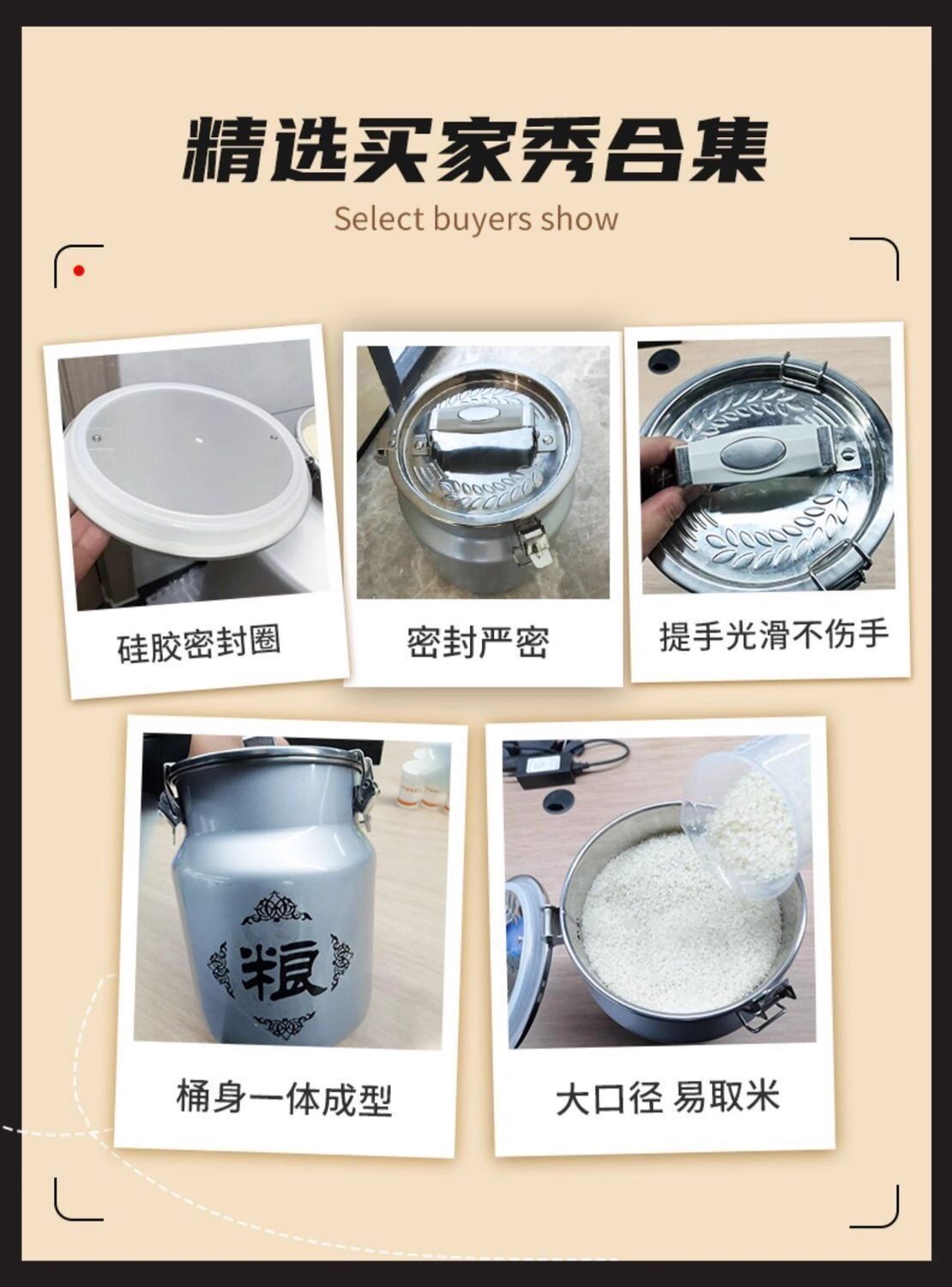 精选买家秀合集
Select buyers show

硅胶密封圈

密封严密

提手光滑不伤手

粮

桶身一体成型

大口径 易取米