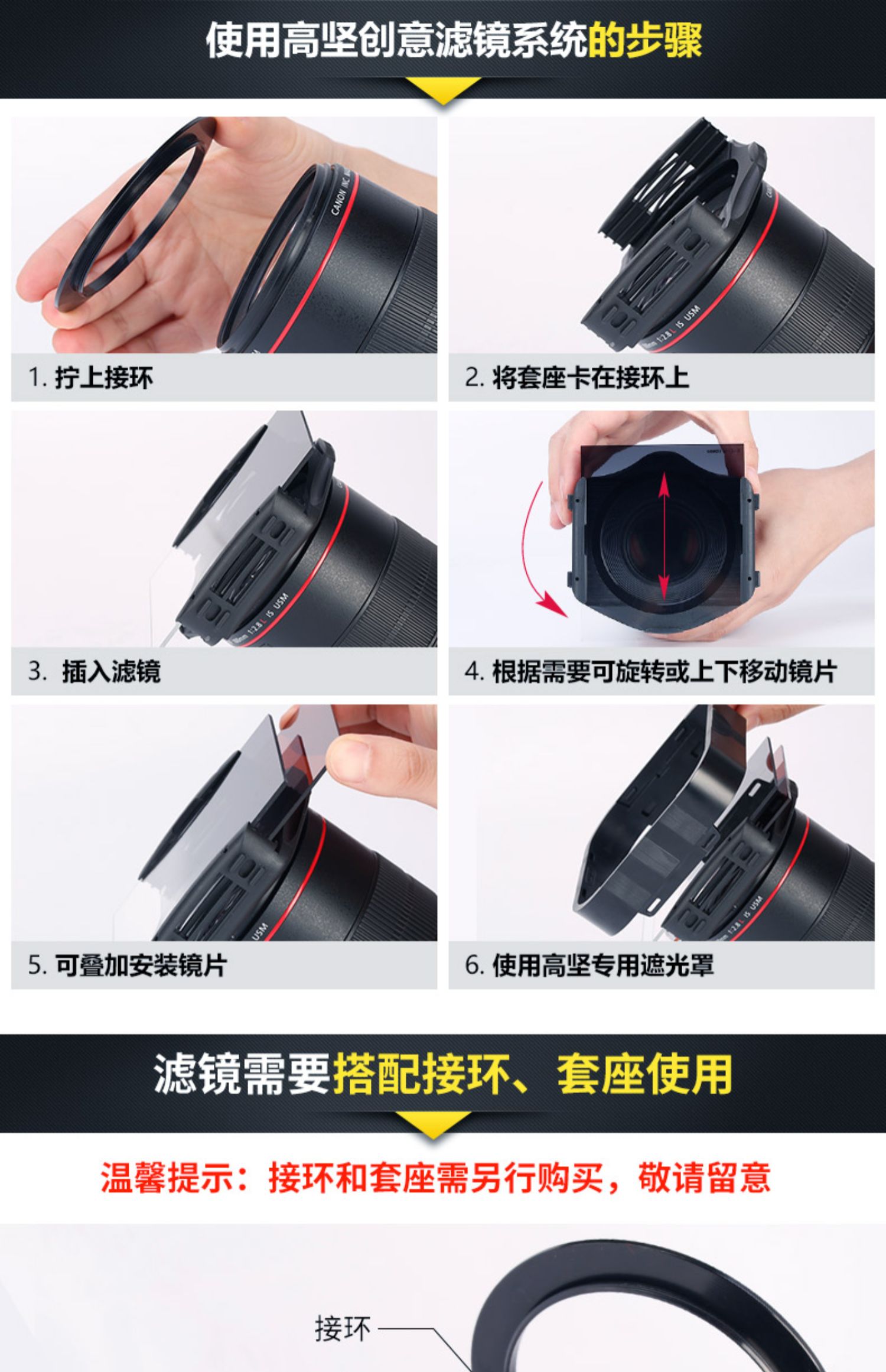 使用高坚创意滤镜系统的步骤

1. 拧上接环

2. 将套座卡在接环上

3. 插入滤镜

4. 根据需要可旋转或上下移动镜片

5. 可叠加安装镜片

6. 使用高坚专用遮光罩

滤镜需要搭配接环、套座使用

温馨提示：接环和套座需另行购买，敬请留意

接环