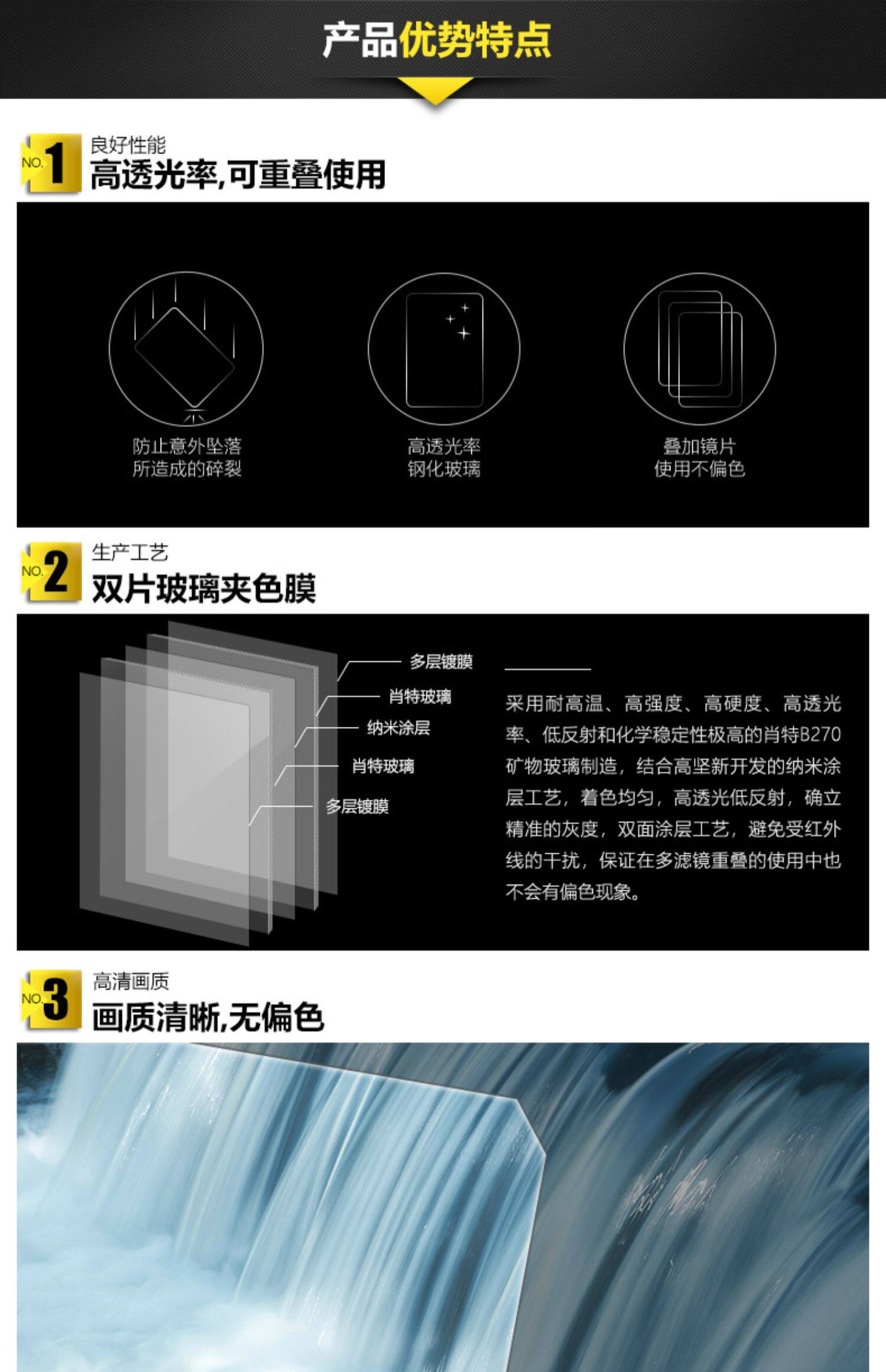 产品优势特点

NO.1 良好性能
高透光率,可重叠使用

防止意外坠落
所造成的碎裂

高透光率
钢化玻璃

叠加镜片
使用不偏色

NO.2 生产工艺
双片玻璃夹色膜

多层镀膜
肖特玻璃
纳米涂层
肖特玻璃
多层镀膜

采用耐高温、高强度、高硬度、高透光率、低反射和化学稳定性极高的肖特B270矿物玻璃制造，结合高坚新开发的纳米涂层工艺，着色均匀，高透光低反射，确立精准的灰度，双面涂层工艺，避免受红外线的干扰，保证在多滤镜重叠的使用中也不会有偏色现象。

NO.3 高清画质
画质清晰,无偏色