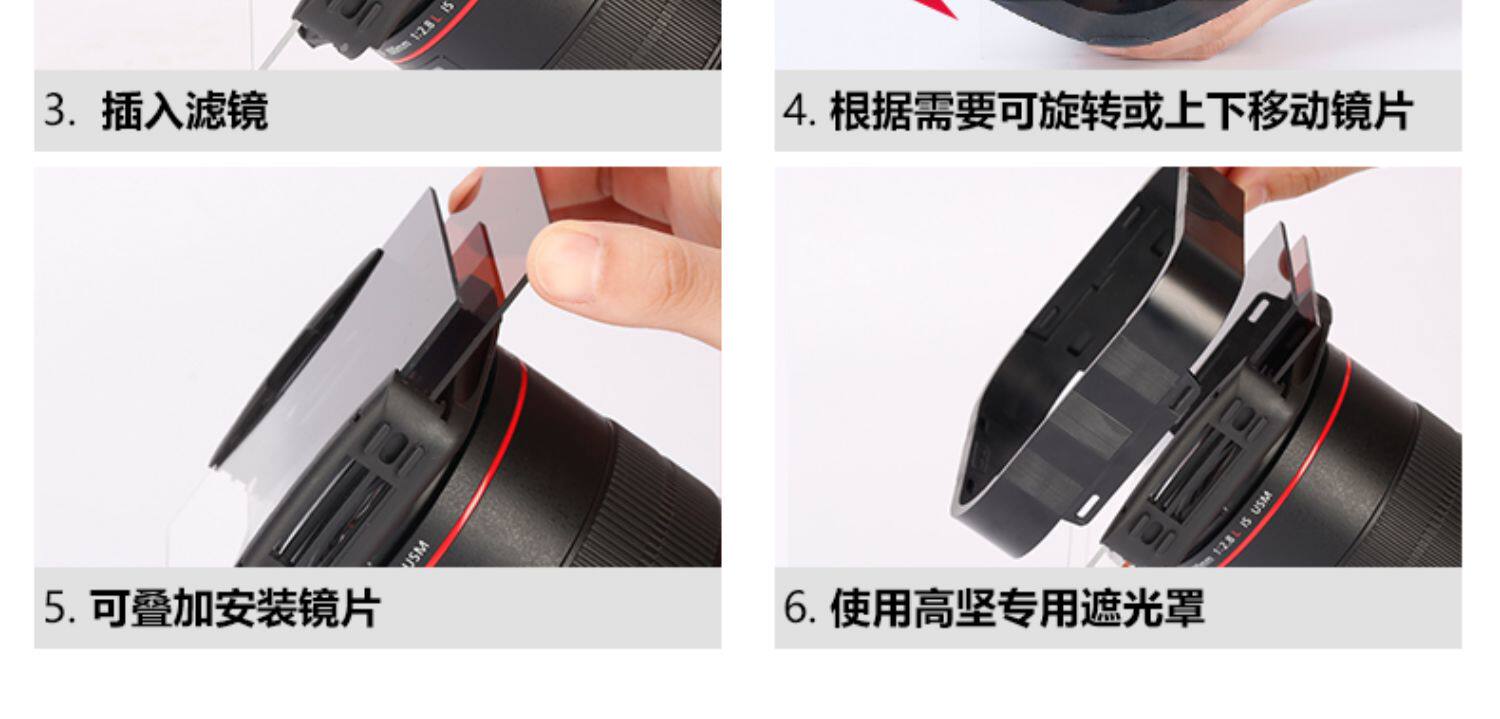 3. 插入滤镜

4. 根据需要可旋转或上下移动镜片

5. 可叠加安装镜片

6. 使用高坚专用遮光罩