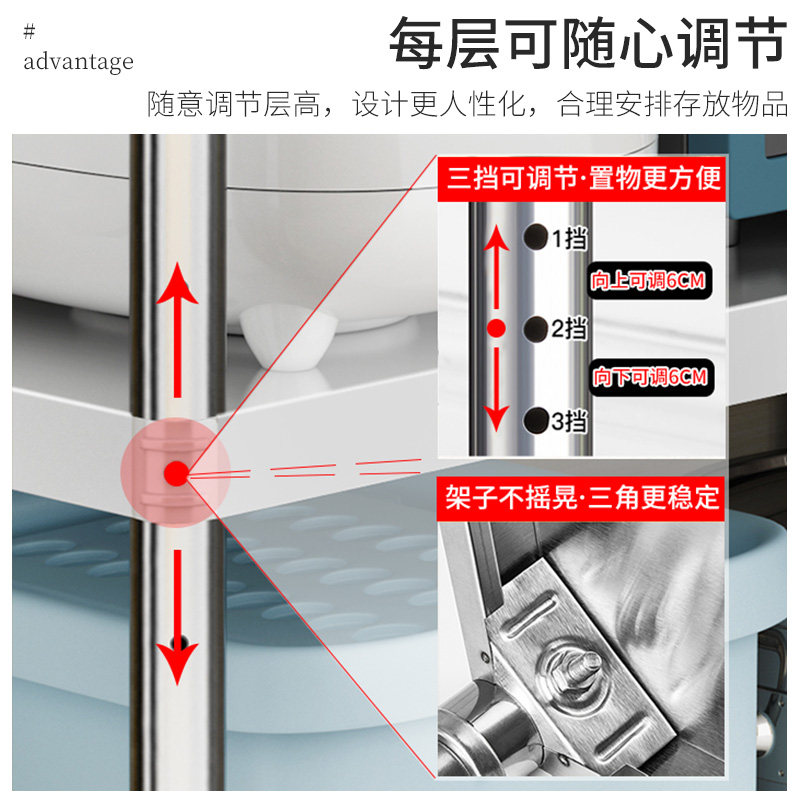 #
advantage

每层可随心调节

随意调节层高，设计更人性化，合理安排存放物品

三挡可调节·置物更方便

1挡

向上可调6CM

2挡

向下可调6CM

3挡

架子不摇晃·三角更稳定