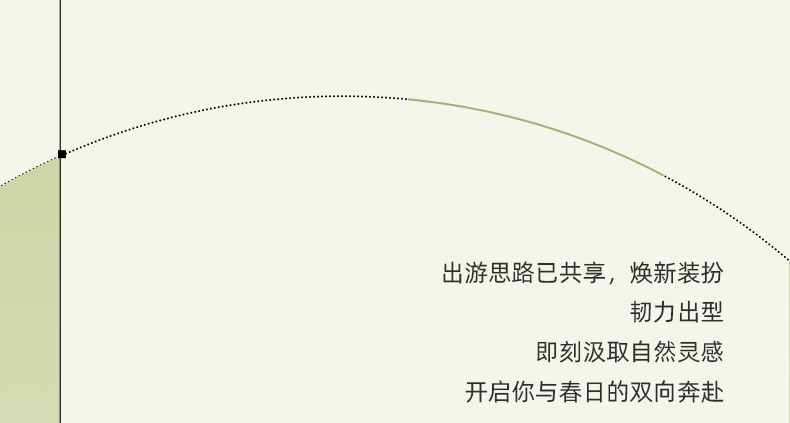 出游思路已共享，焕新装扮

韧力出型

即刻汲取自然灵感

开启你与春日的双向奔赴