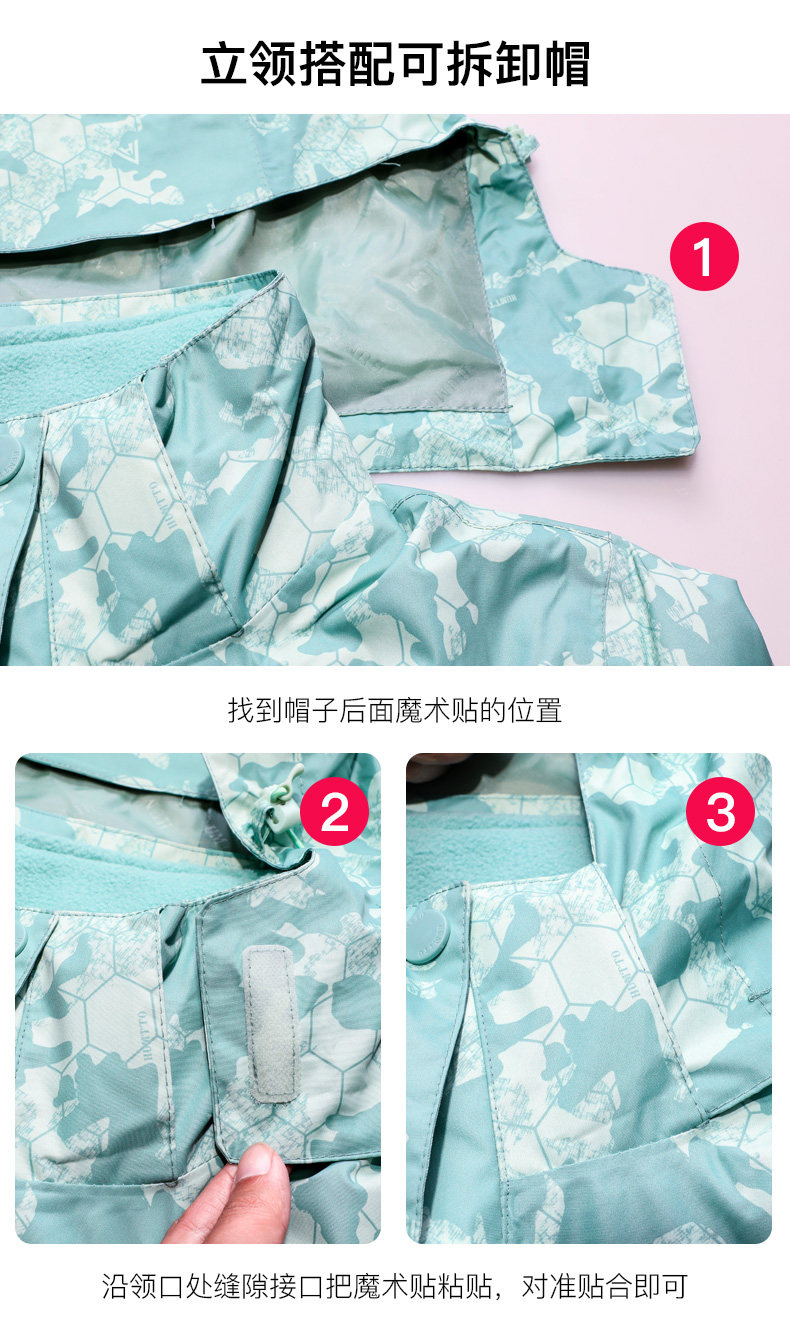 立领搭配可拆卸帽

1

找到帽子后面魔术贴的位置

2

3

沿领口处缝隙接口把魔术贴粘贴，对准贴合即可