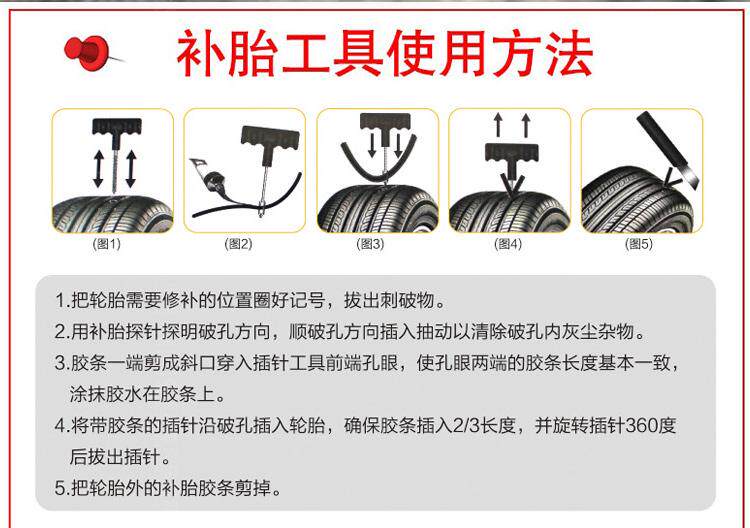 补胎工具使用方法

(图1)

(图2)

(图3)

(图4)

(图5)

1.把轮胎需要修补的位置圈好记号，拔出刺破物。

2.用补胎探针探明破孔方向，顺破孔方向插入抽动以清除破孔内灰尘杂物。

3.胶条一端剪成斜口穿入插针工具前端孔眼，使孔眼两端的胶条长度基本一致，涂抹胶水在胶条上。

4.将带胶条的插针沿破孔插入轮胎，确保胶条插入2/3长度，并旋转插针360度后拔出插针。

5.把轮胎外的补胎胶条剪掉。